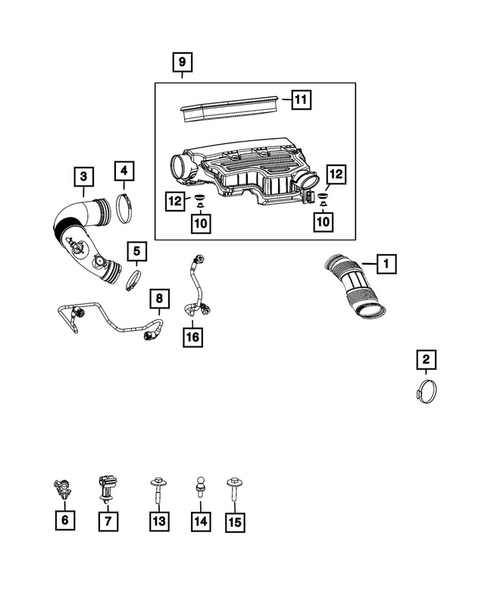 9
11
3
4
12
12
10
10
5
1
8
16
2
6
7
13
14
15