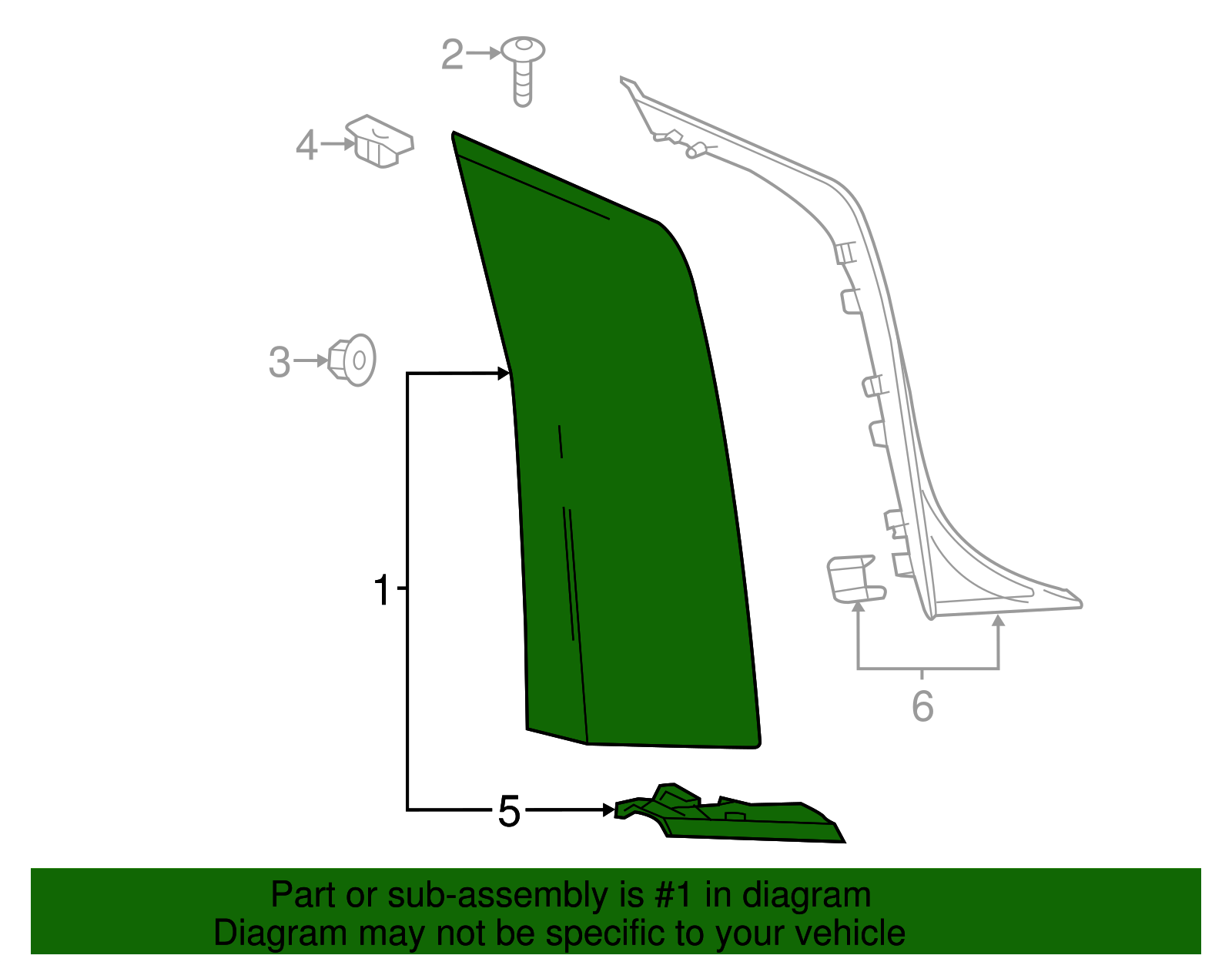 2
4
3
1
5
6

Part or sub-assembly is #1 in diagram
Diagram may not be specific to your vehicle