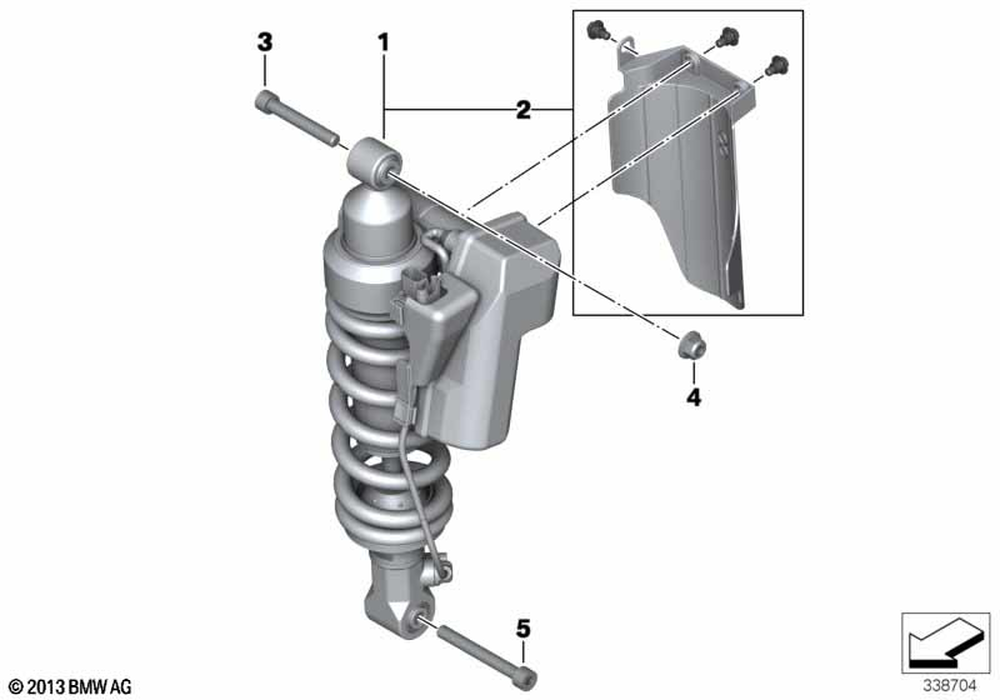 3
1
2
4
5
© 2013 BMW AG
338704