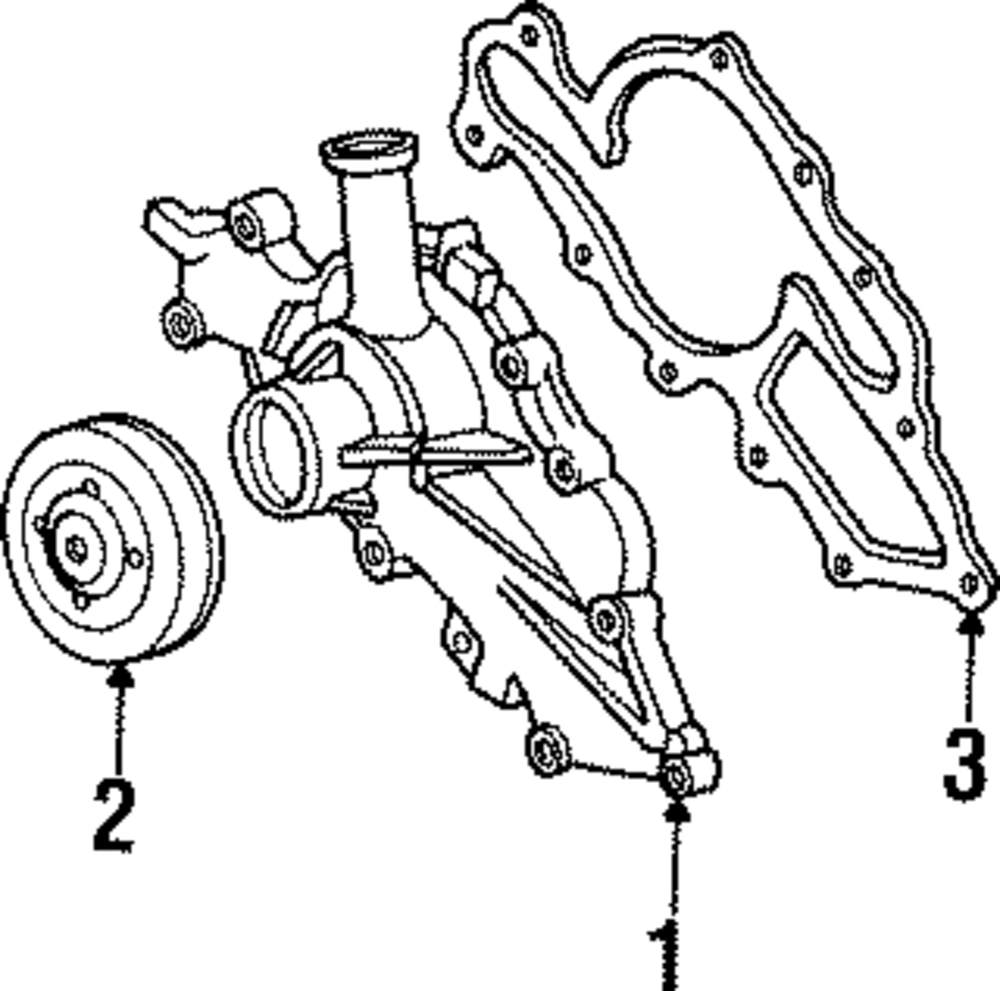 2
1
3