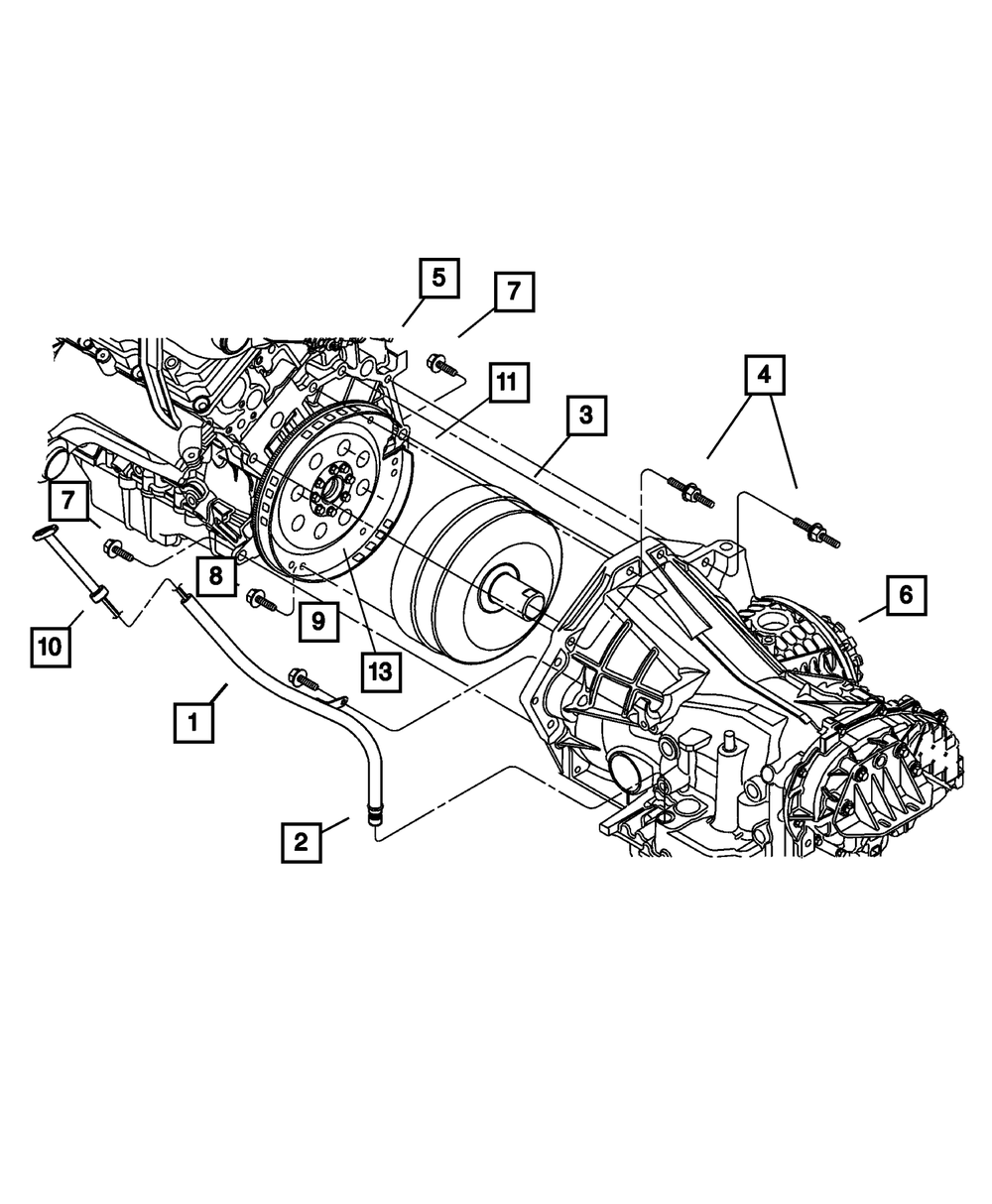 5
7
11
3
4
7
6
8
9
10
13
1
2