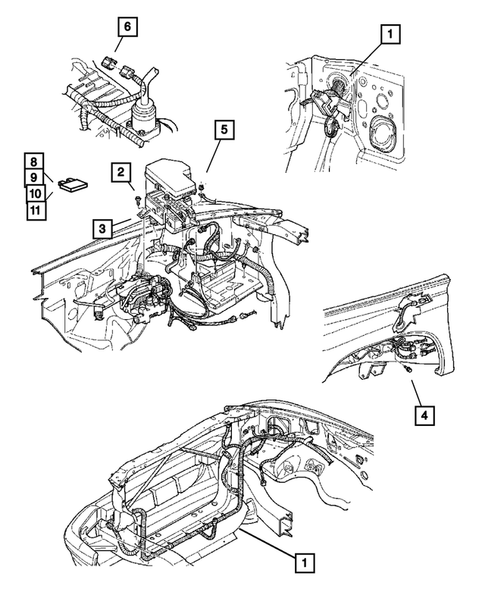 6
1
5
8
9
10
11
2
3
4
1