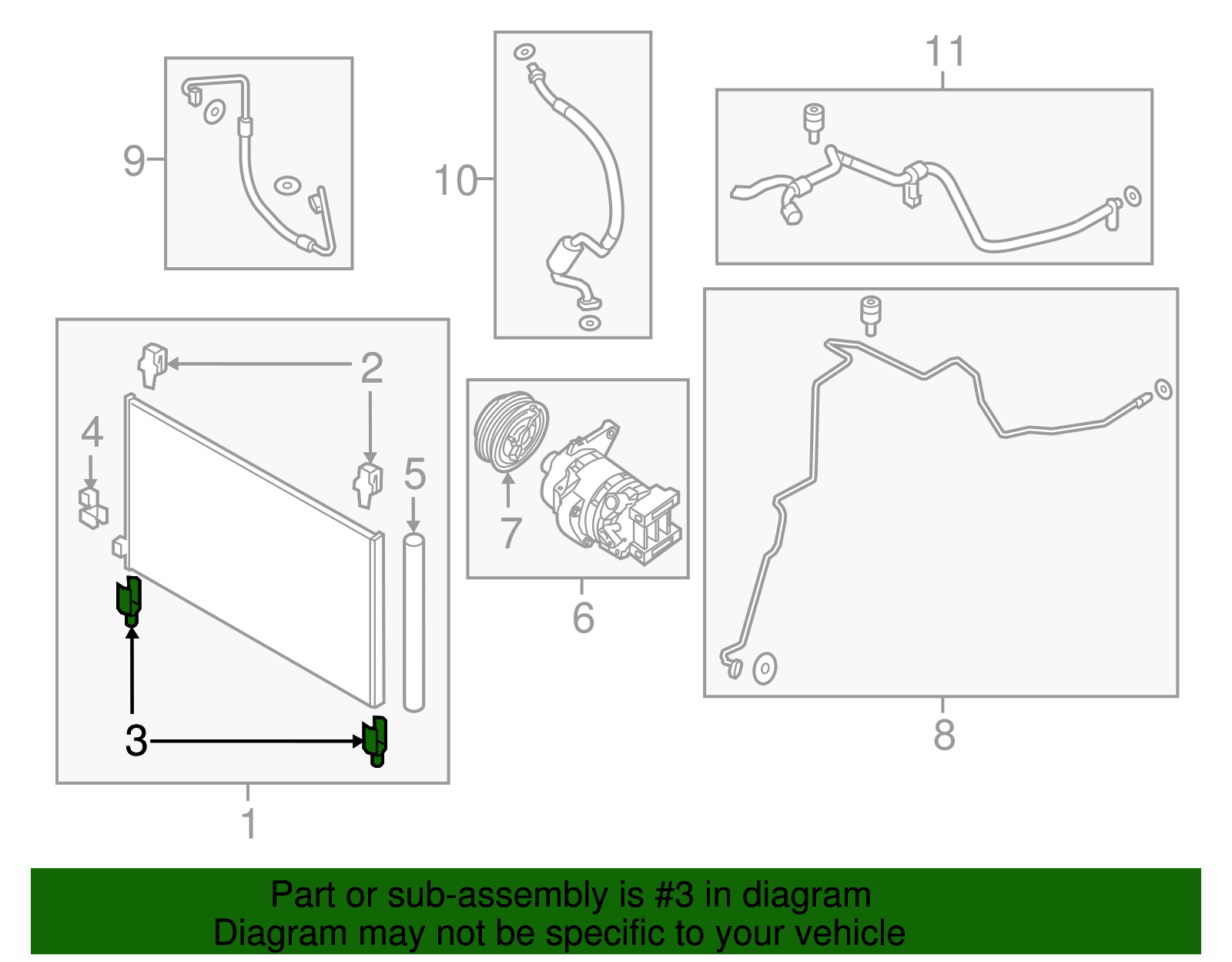 9
10
11
2
4
5
7
6
8
3
1

Part or sub-assembly is #3 in diagram
Diagram may not be specific to your vehicle