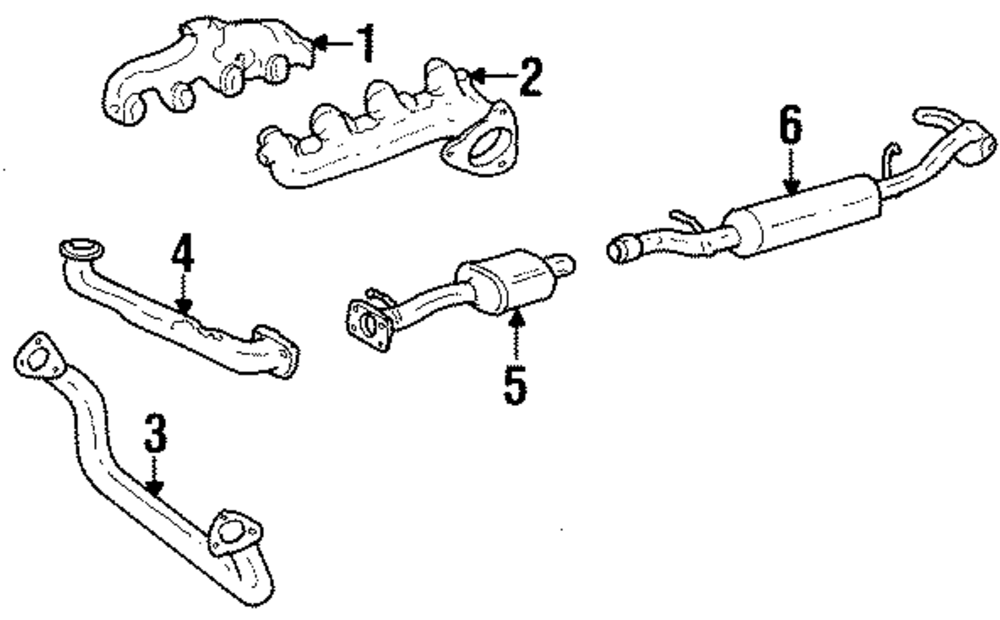 1
2
6
4
5
3