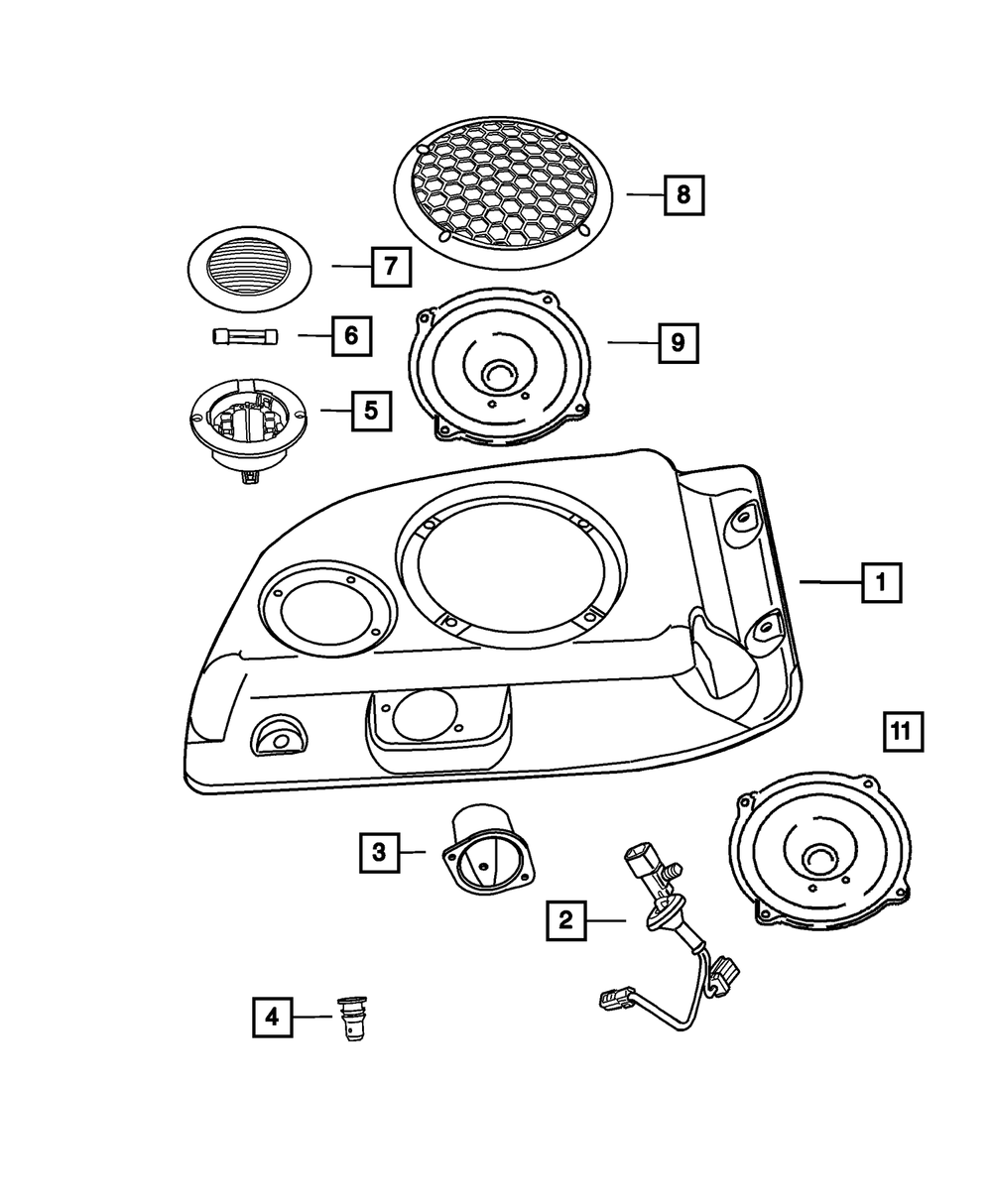 8
7
6
9
5
1
11
3
2
4