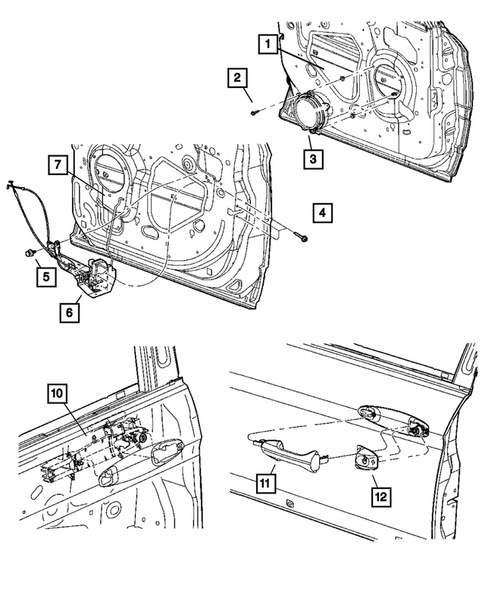 1
2
3
7
4
5
6
10
11
12