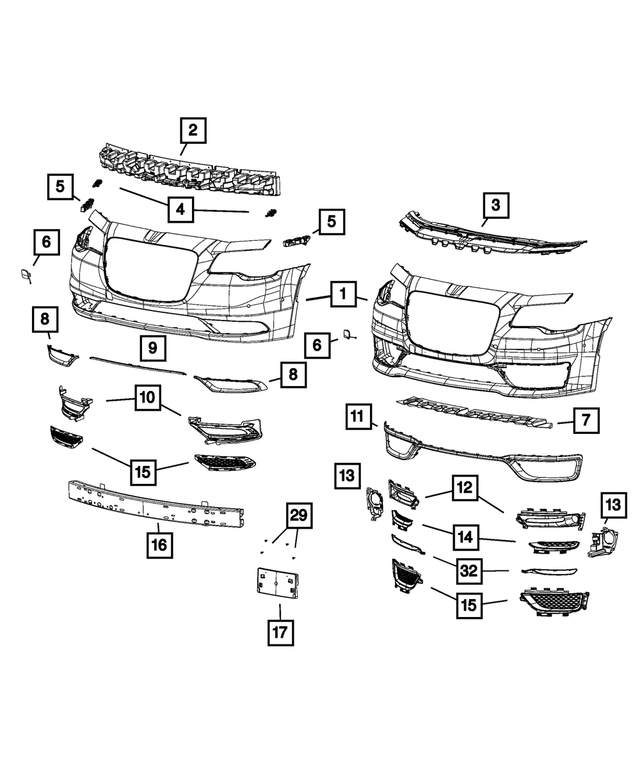 2
5
4
5
3
6
1
8
9
6
8
10
11
7
15
13
12
13
16
29
14
32
15
17