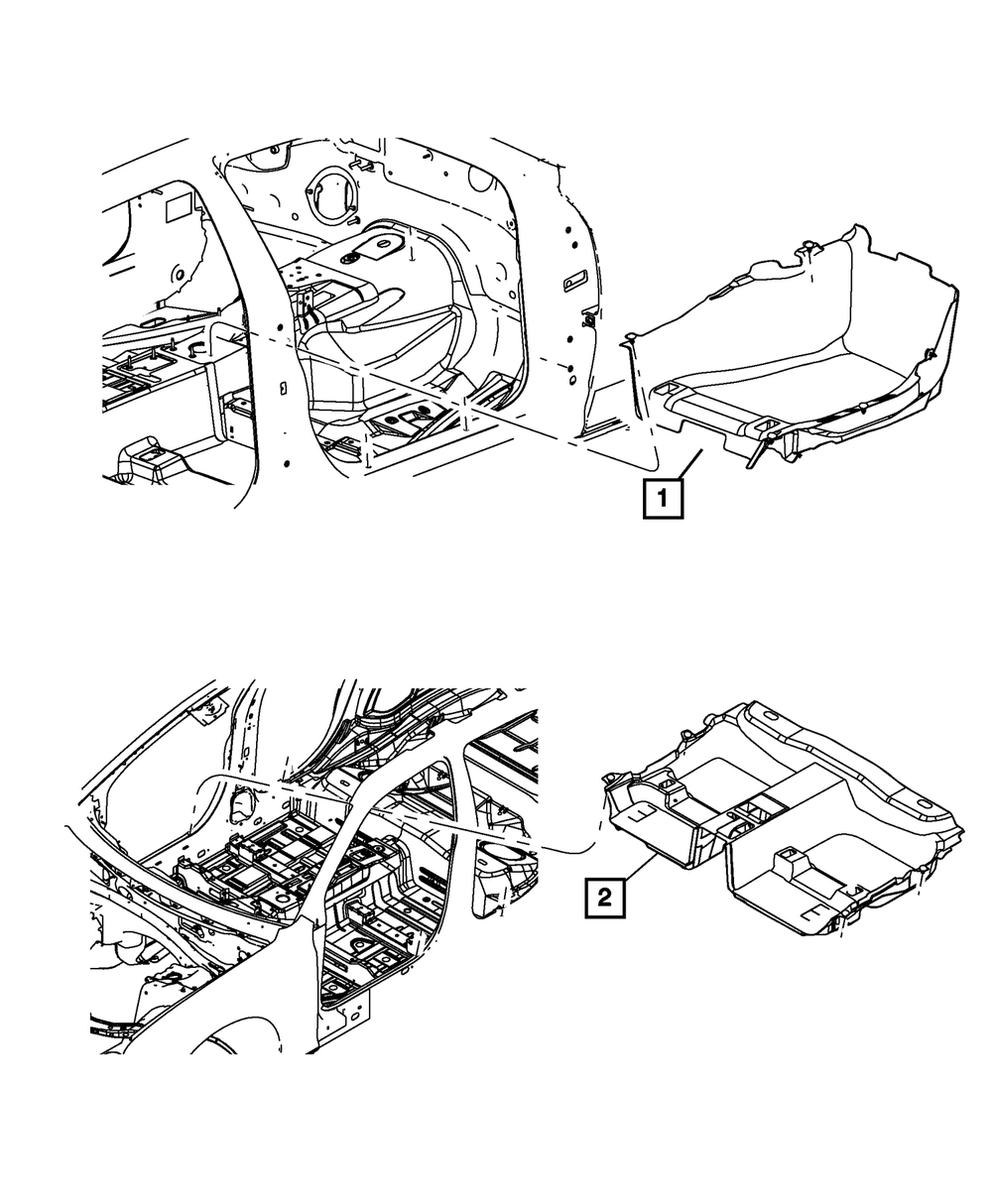 1

2