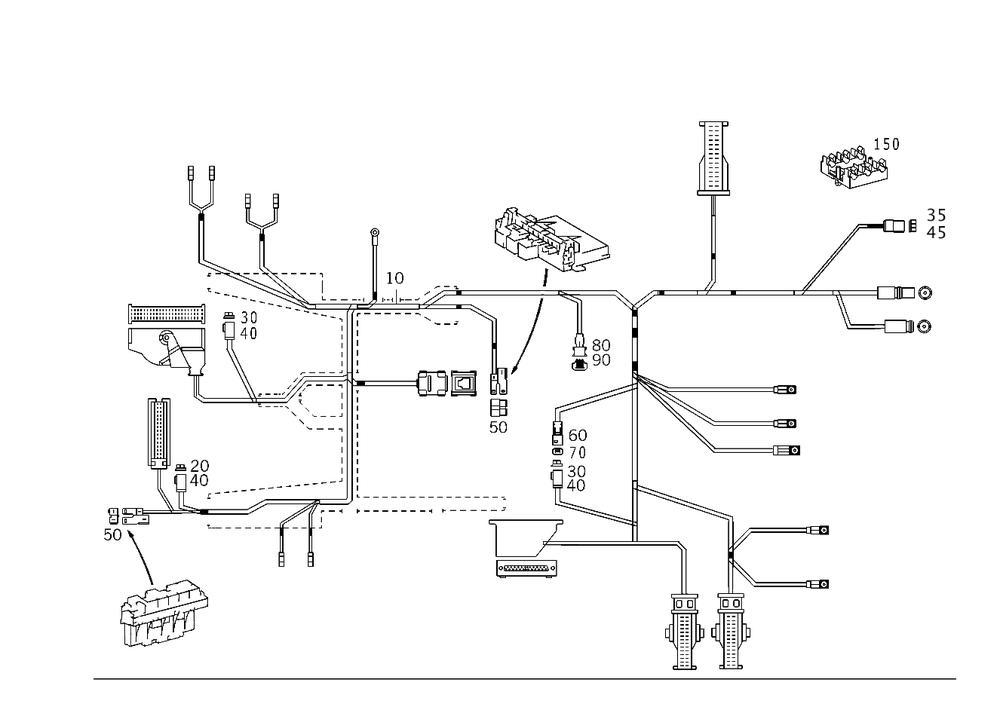 150
35
45
10
30
40
80
90
50
60
70
30
40
20
40
50