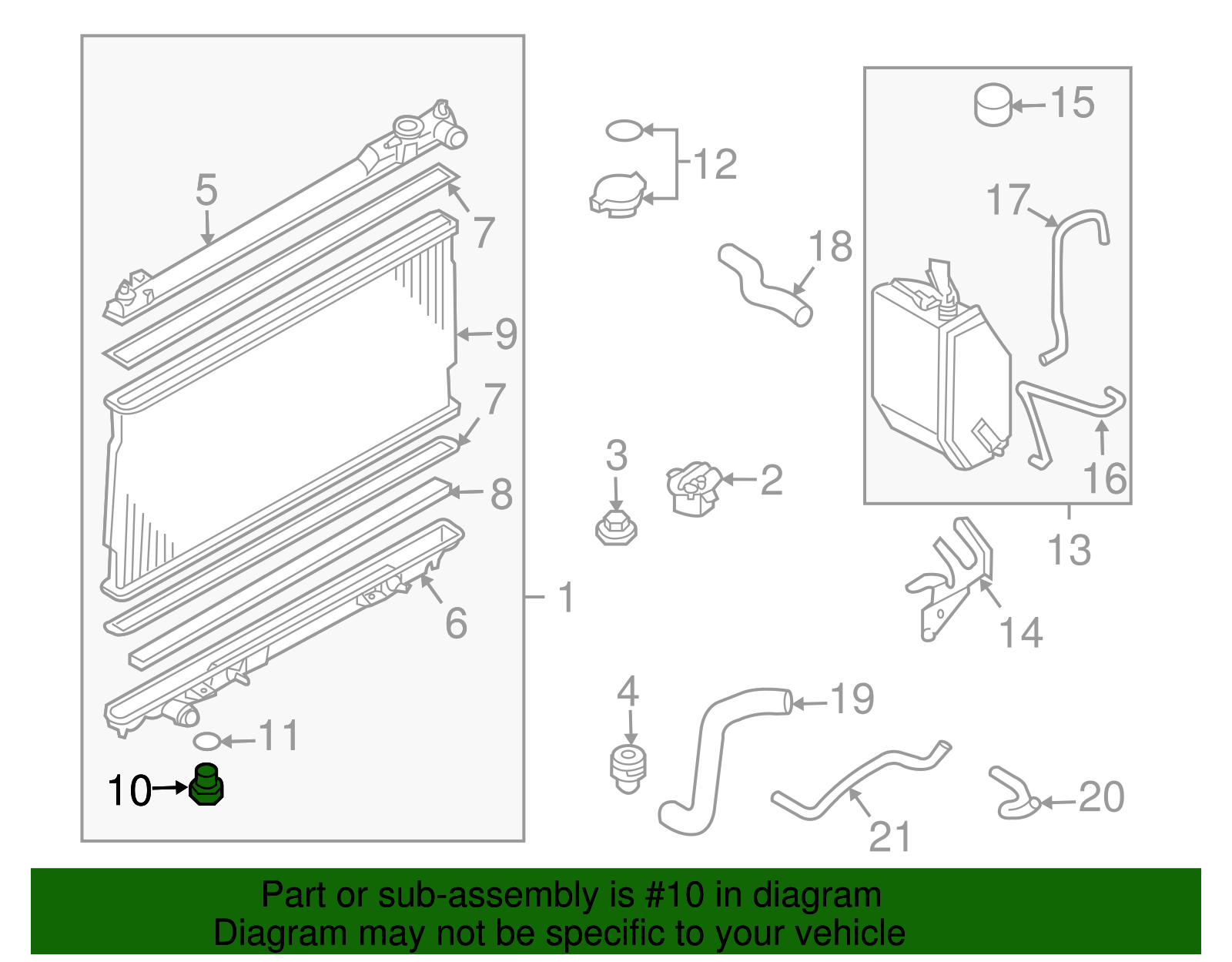 5
7
9
7
8
6
1
11
10
12
18
3
2
4
19
21
20
15
17
16
13
14

Part or sub-assembly is #10 in diagram
Diagram may not be specific to your vehicle