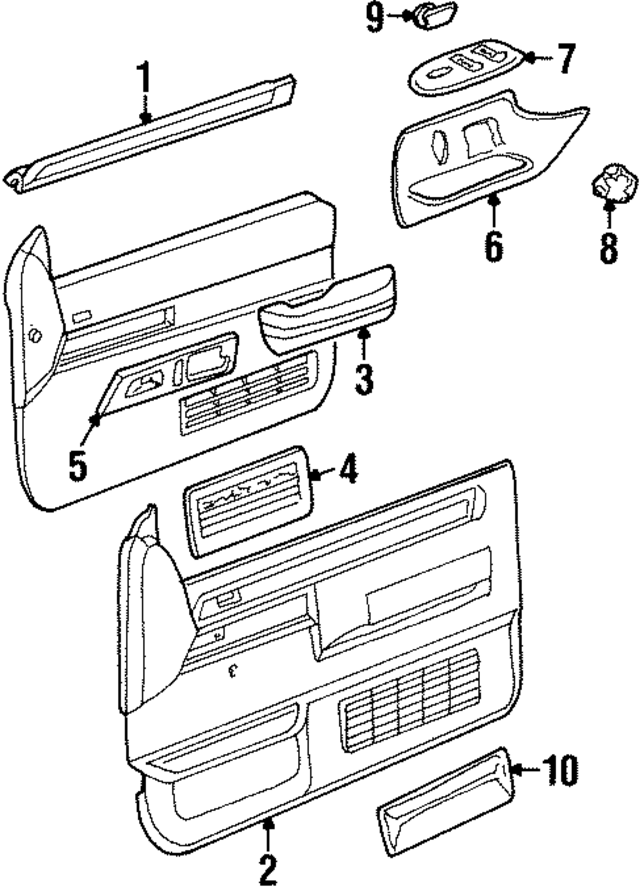 9
7
1
6
8
3
5
4
10
2