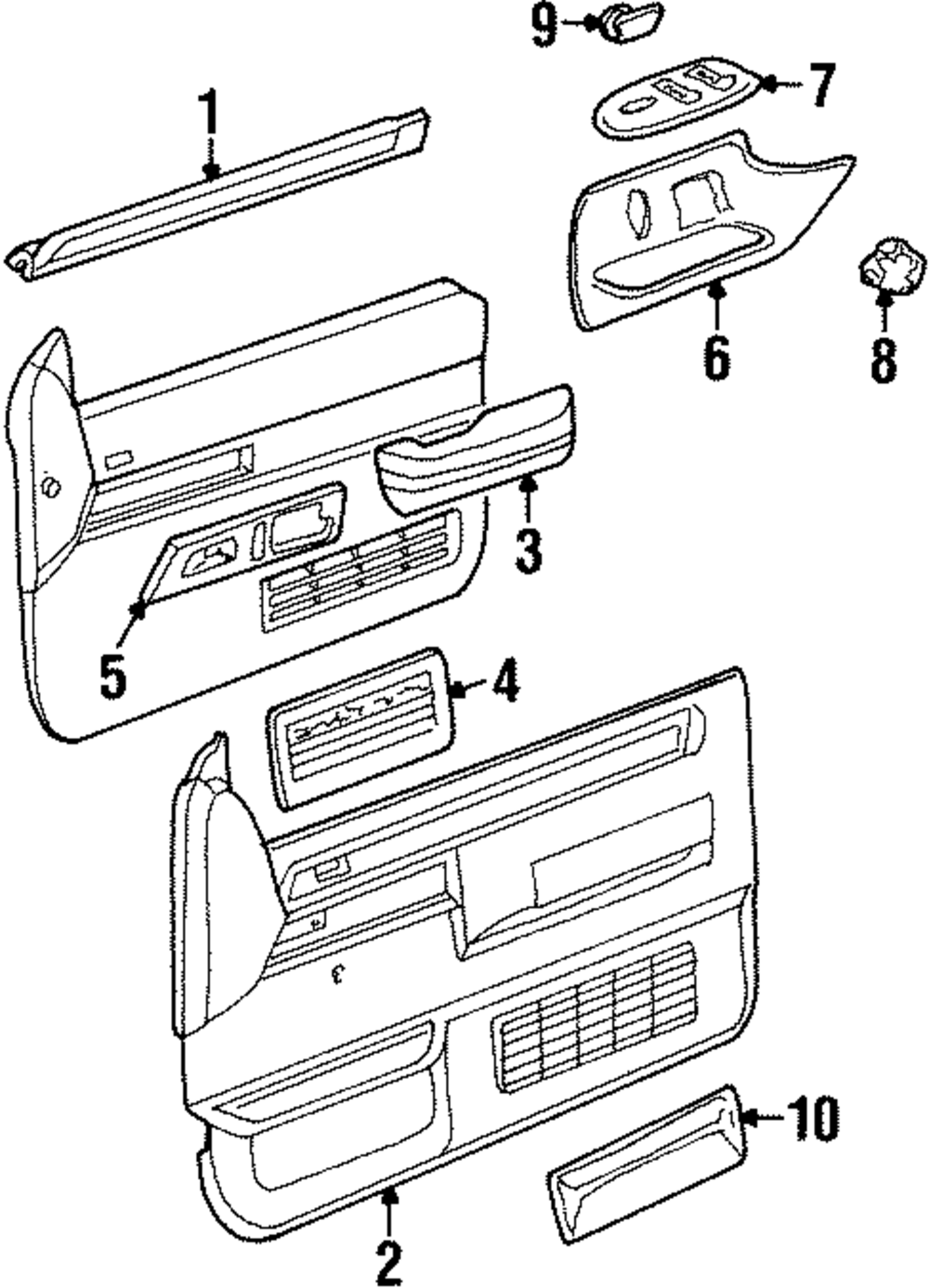 9
7
1
6
8
3
5
4
10
2