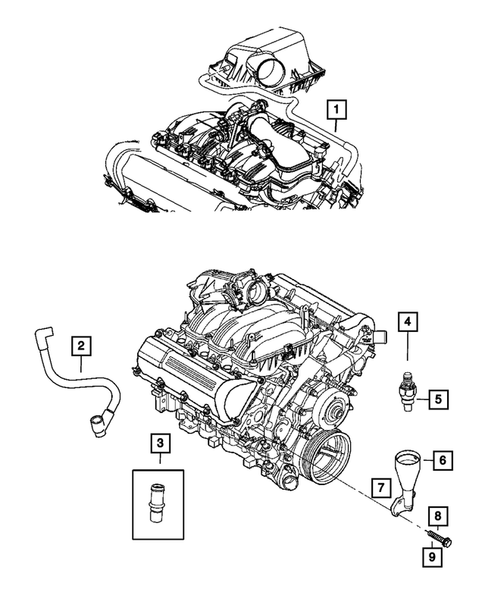 1
2
3
4
5
6
7
8
9