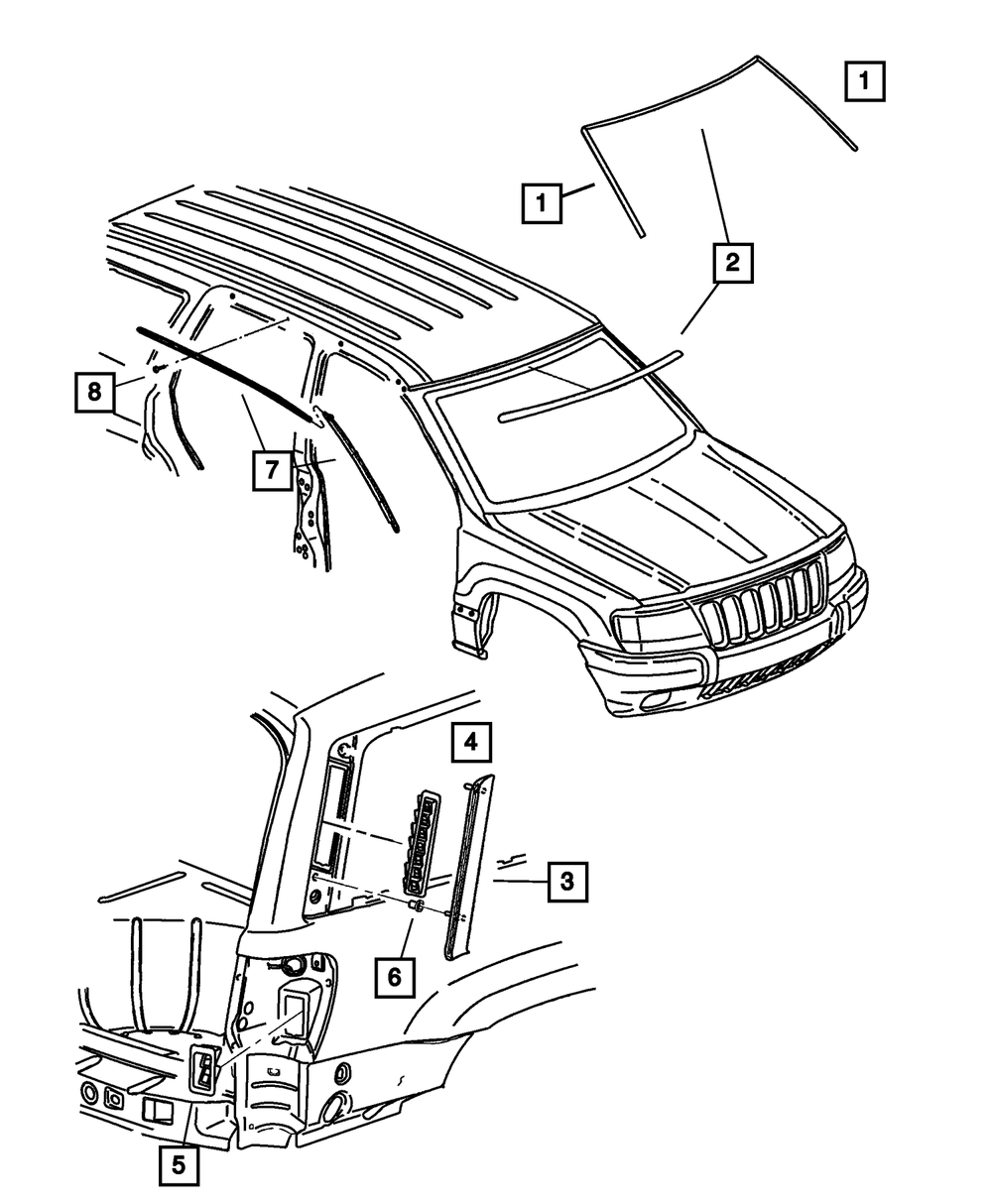 1
1
2
8
7
4
3
6
5