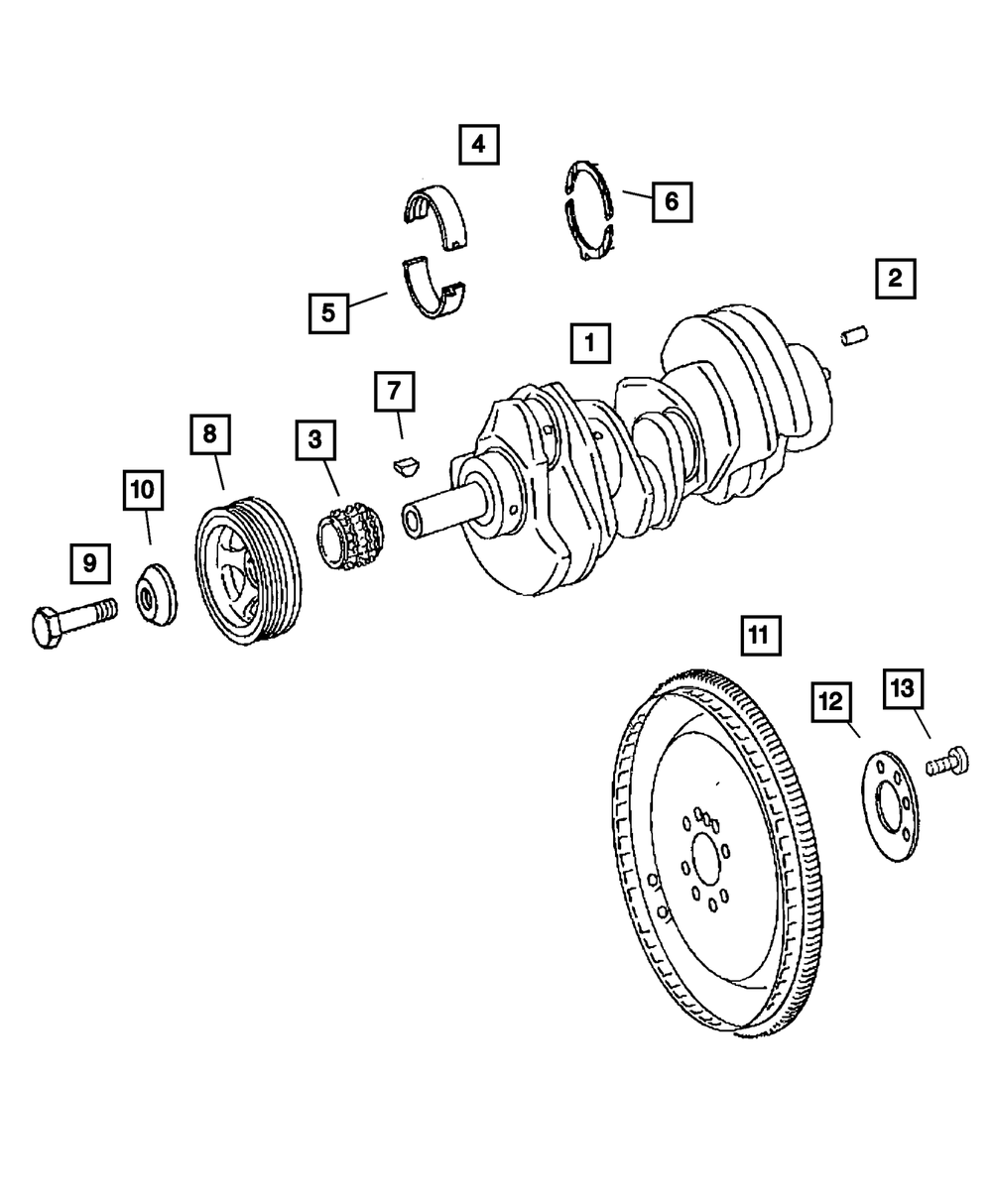 4
6
2
5
1
7
8
3
10
9
11
12
13