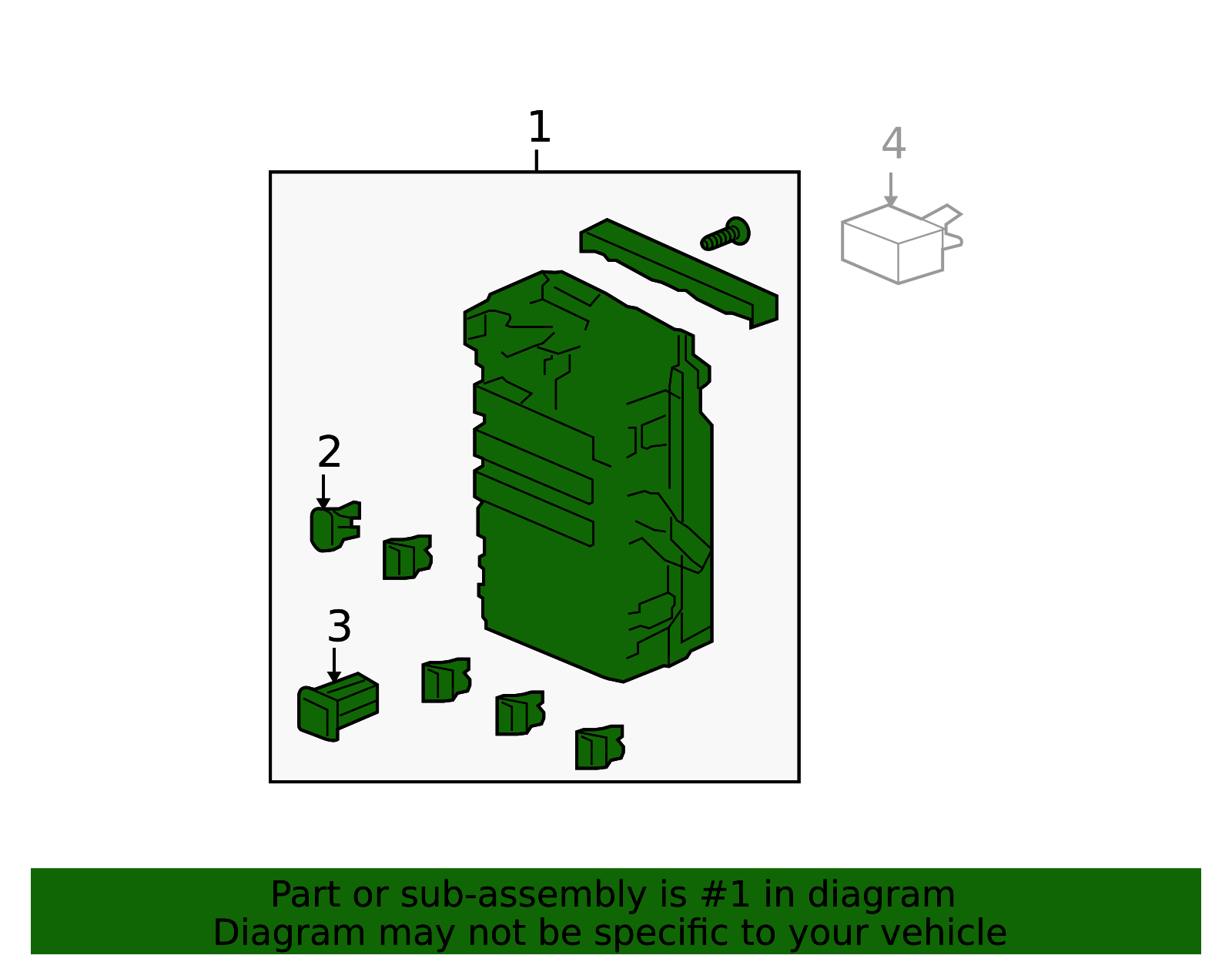 1

4

2

3

Part or sub-assembly is #1 in diagram
Diagram may not be specific to your vehicle