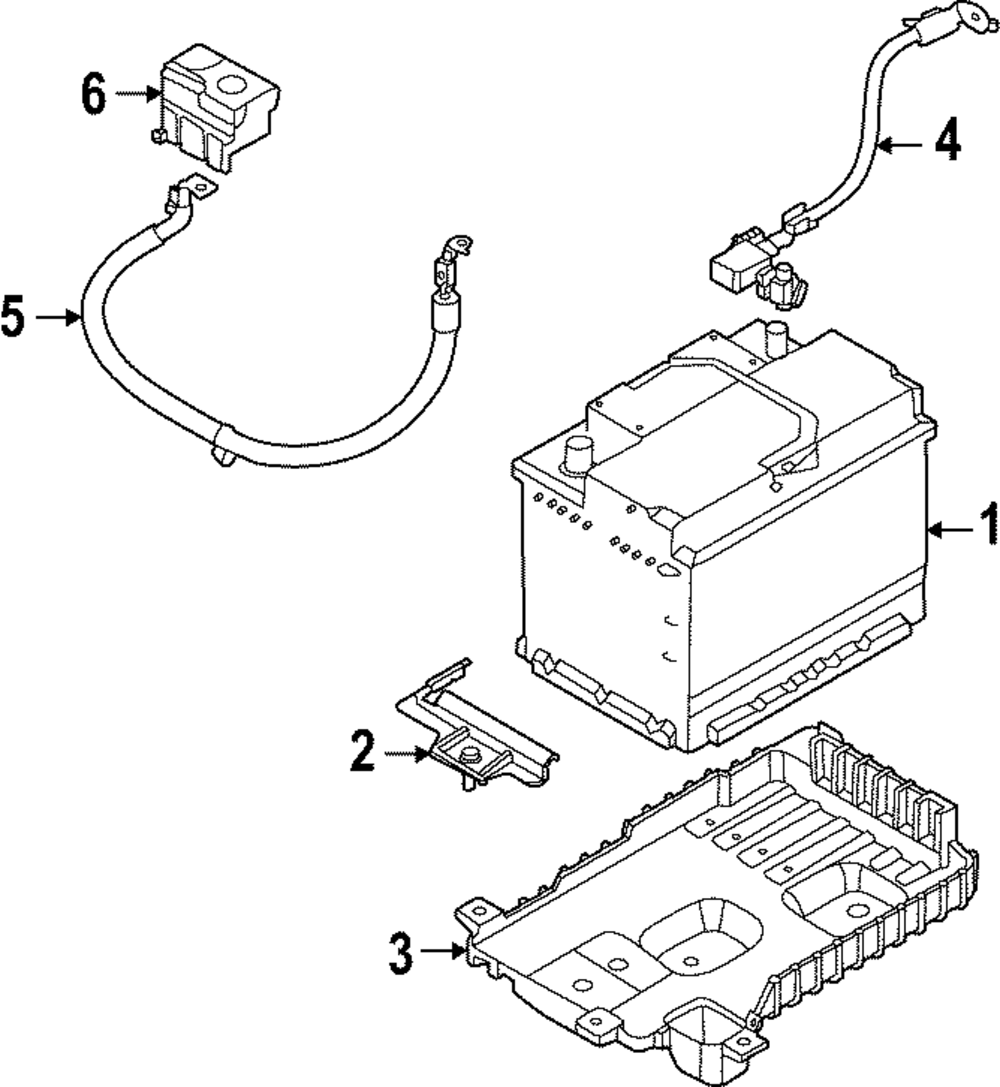 6
4
5
1
2
3