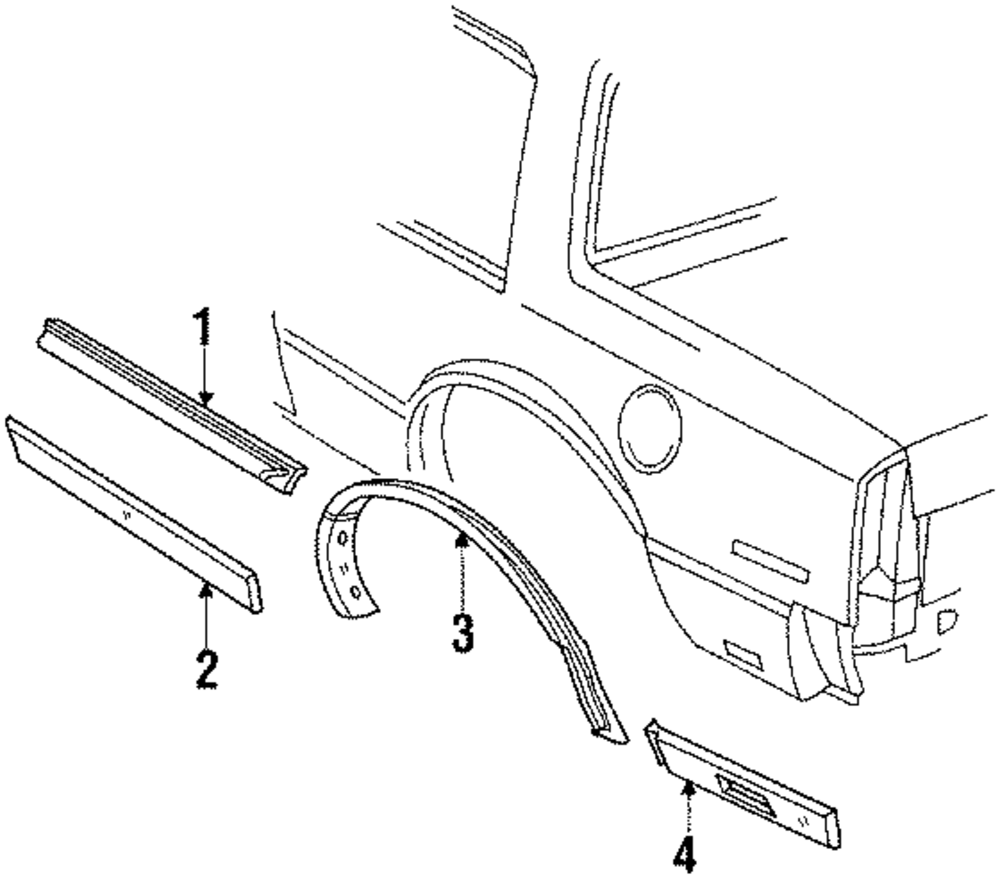 1
2
3
4