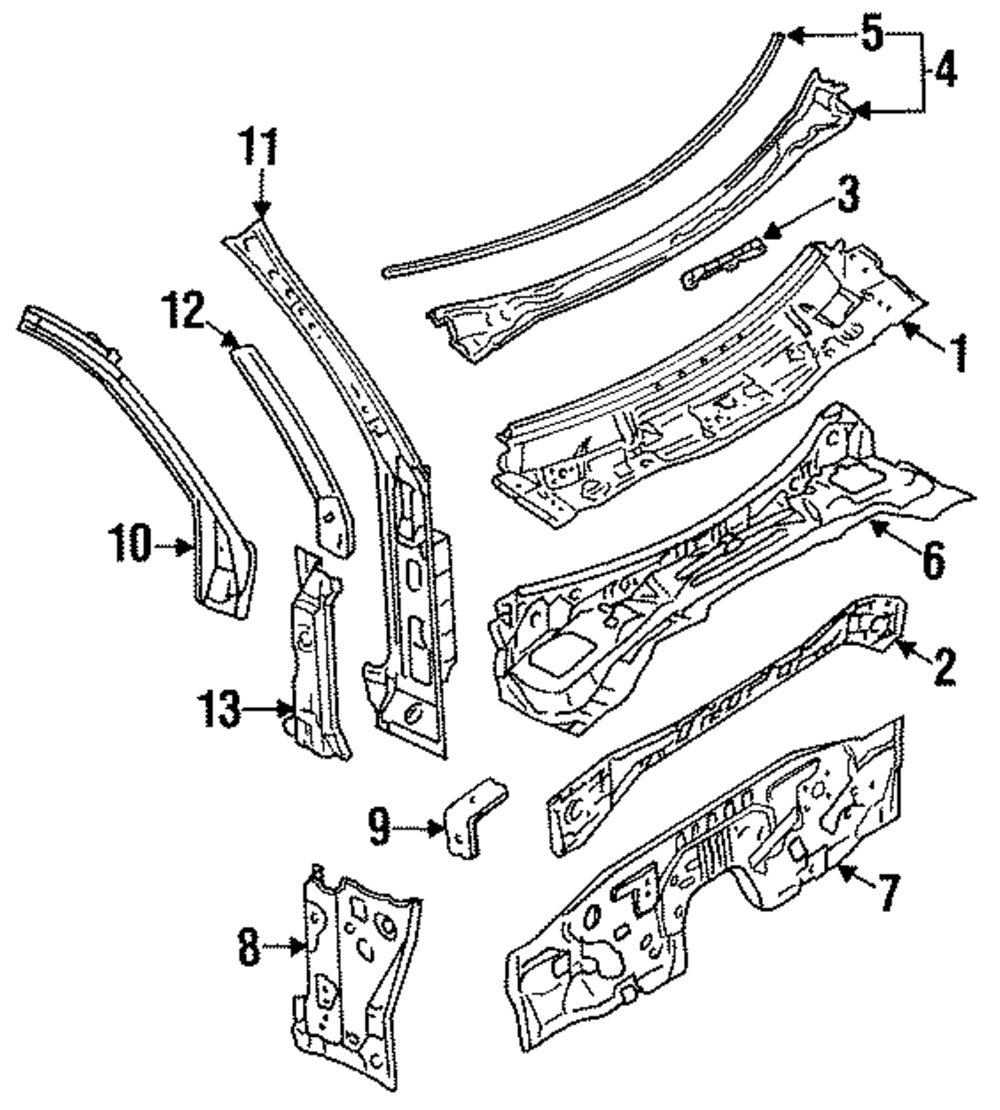 5
4
11
3
12
1
10
6
2
13
9
7
8