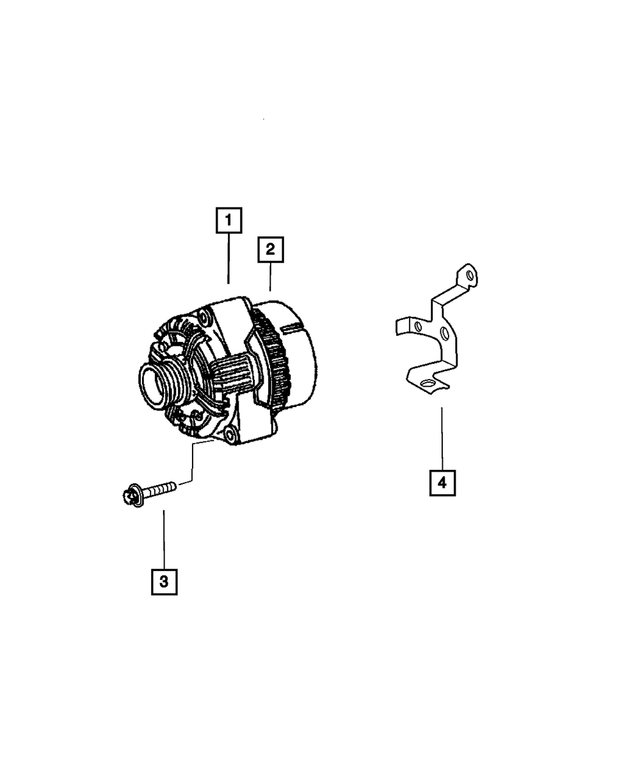 1
2
4
3