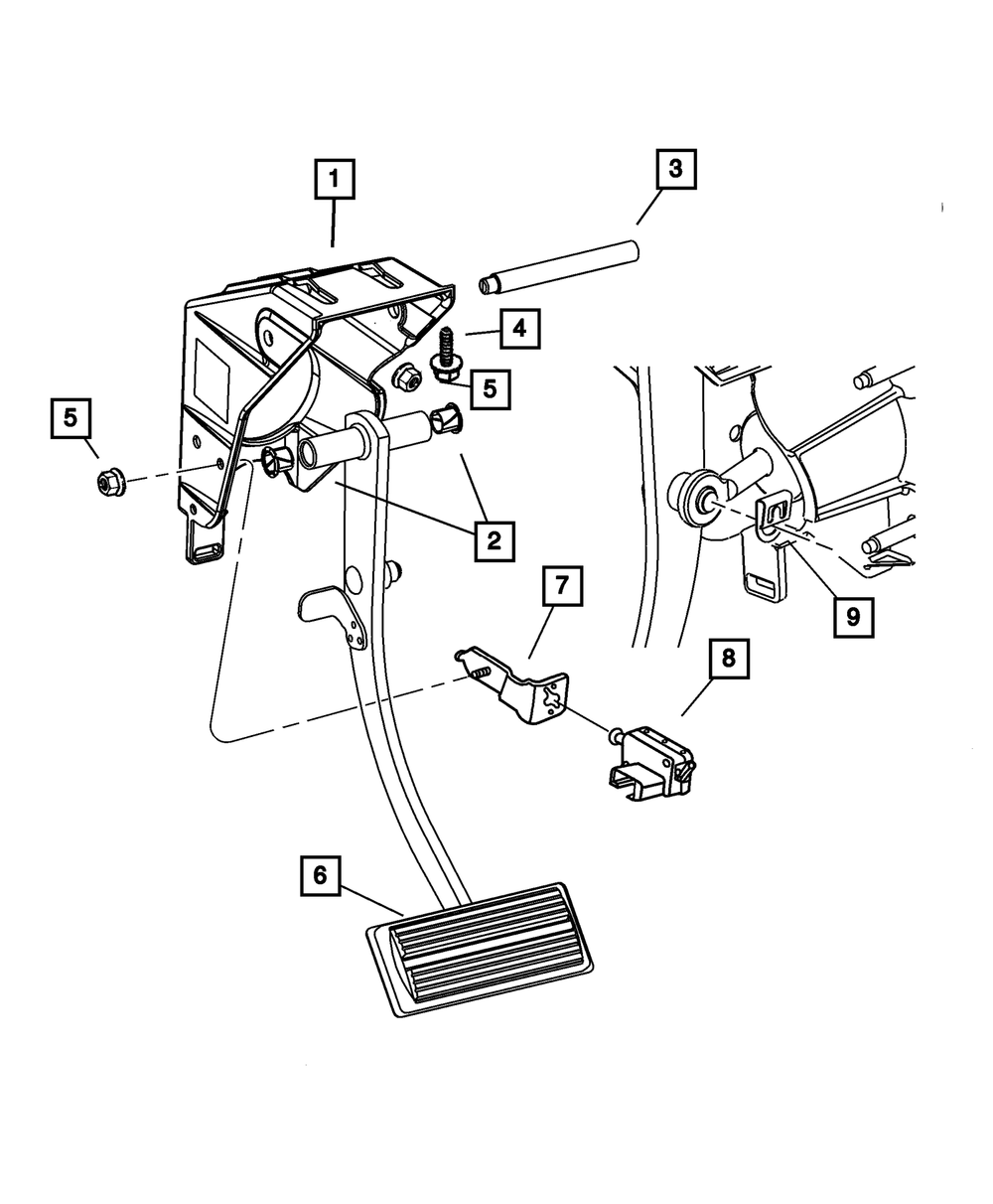 1
3
4
5
5
2
7
9
8
6