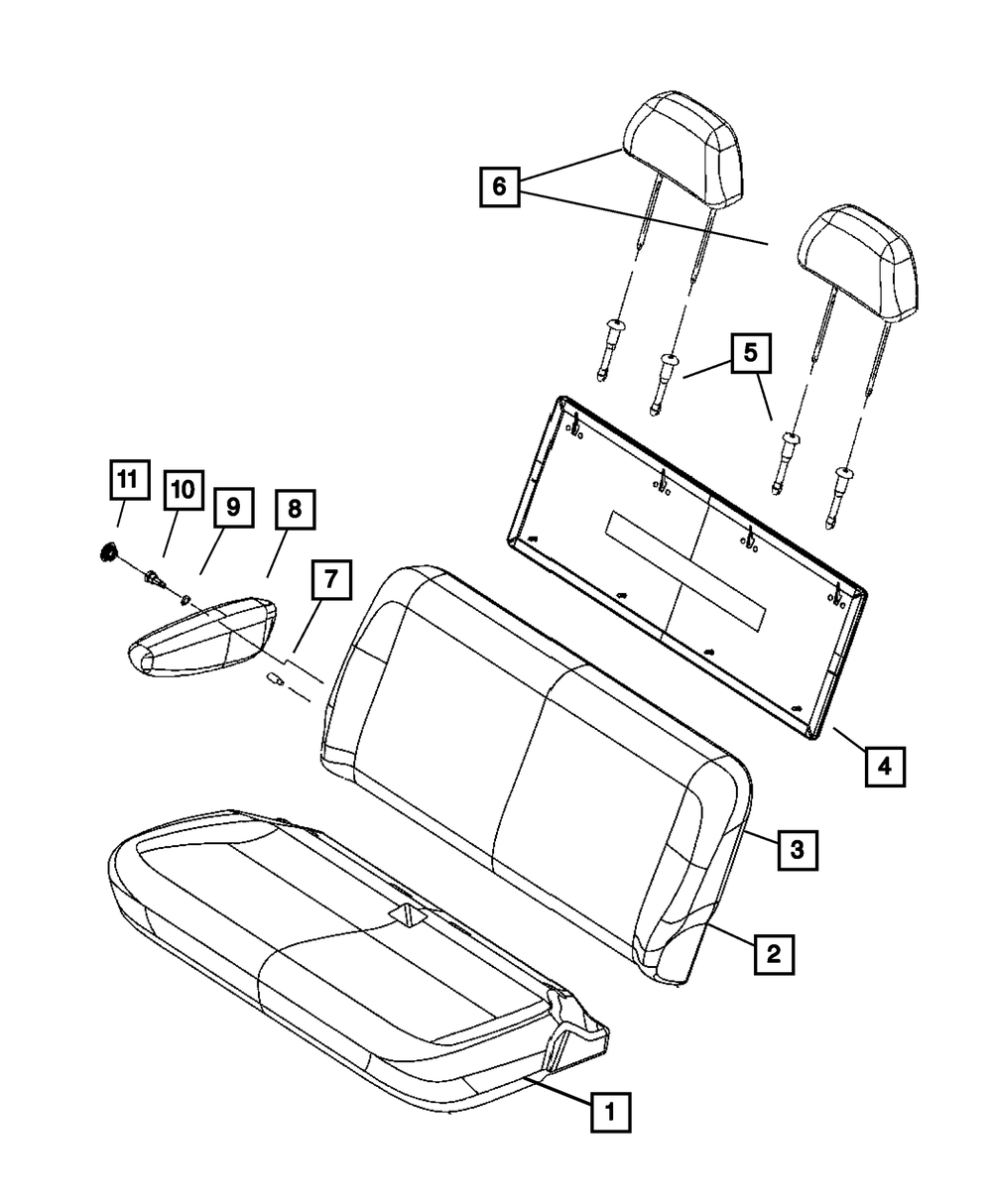 6
5
11
10
9
8
7
4
3
2
1