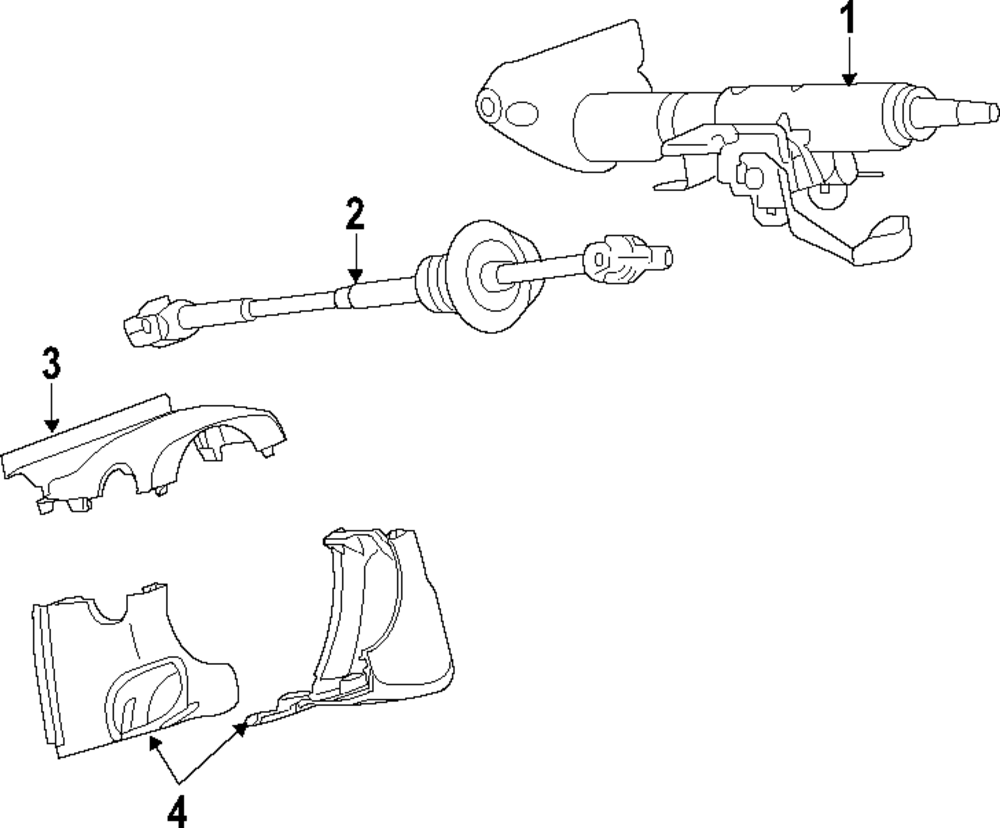 1
2
3
4