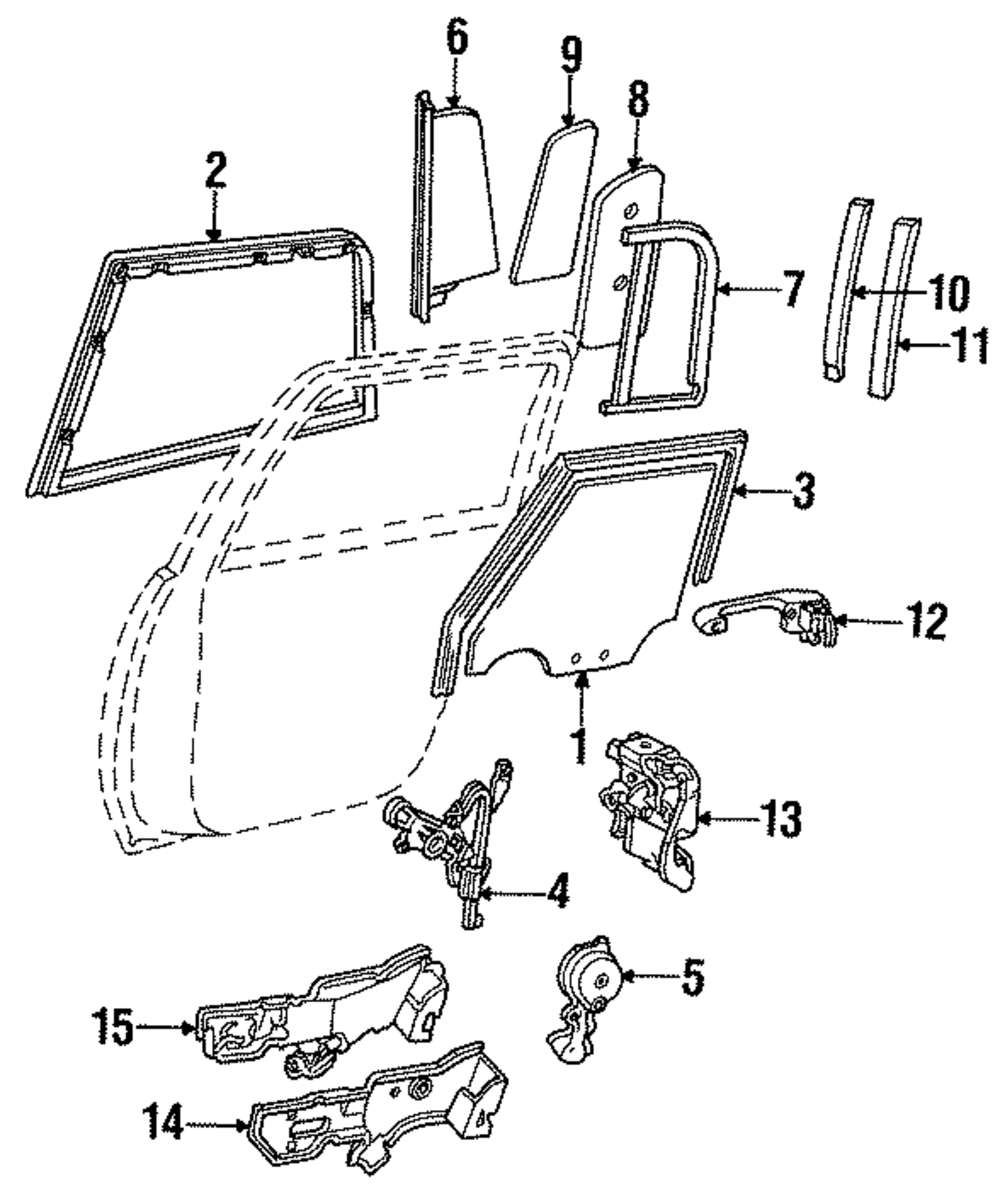 6
9
8
2
7
10
11
3
12
1
13
4
5
15
14