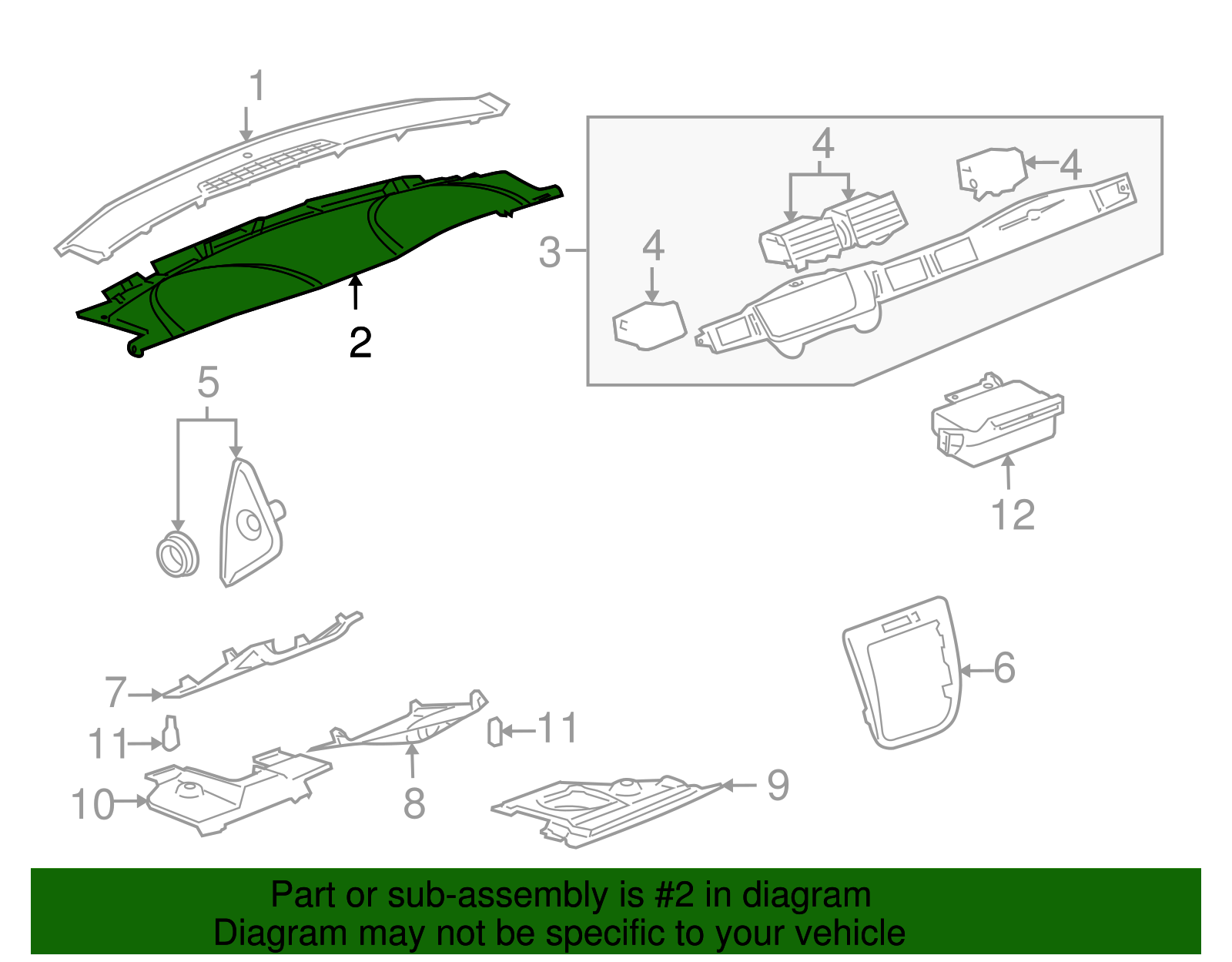 1

2

3

4

4

4

5

12

6

7

11

11

10

8

9

Part or sub-assembly is #2 in diagram
Diagram may not be specific to your vehicle