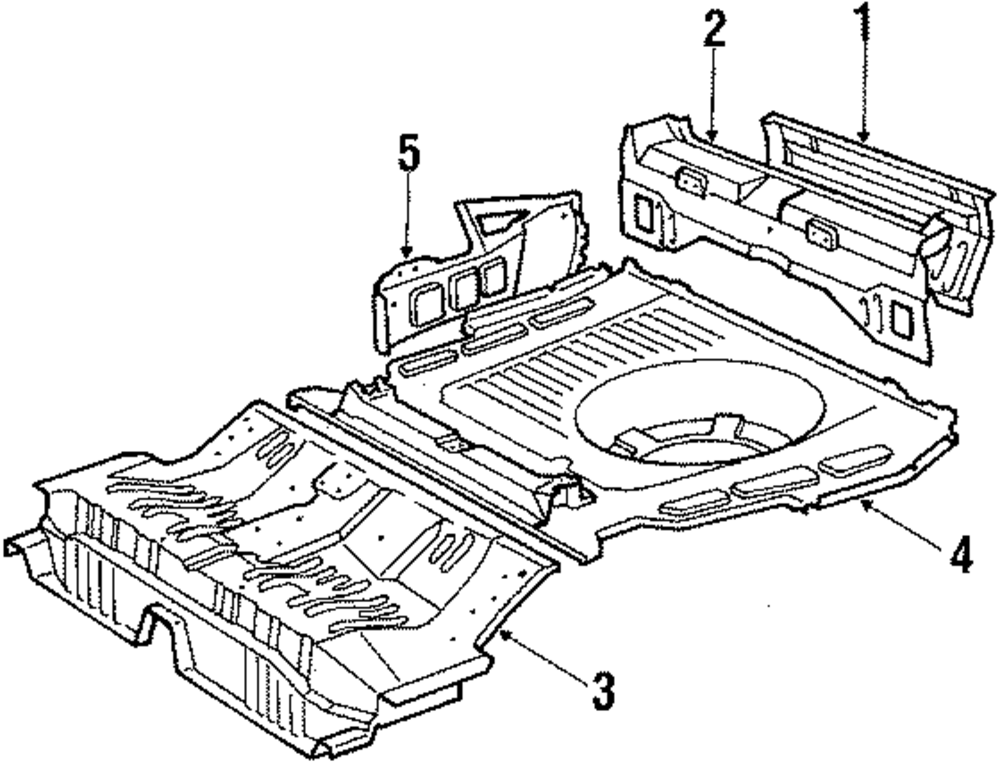 2
1
5
4
3