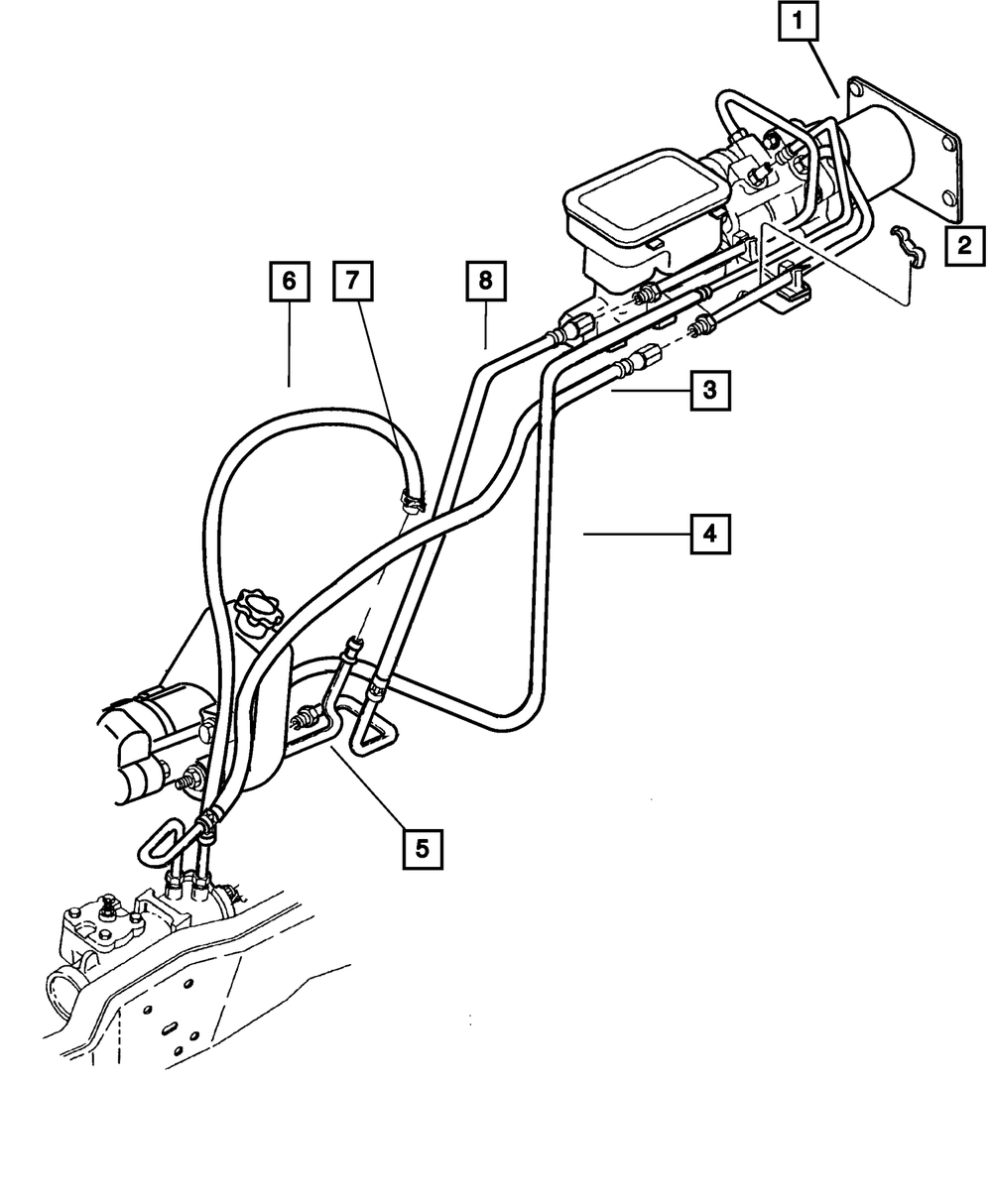 1
2
6
7
8
3
4
5