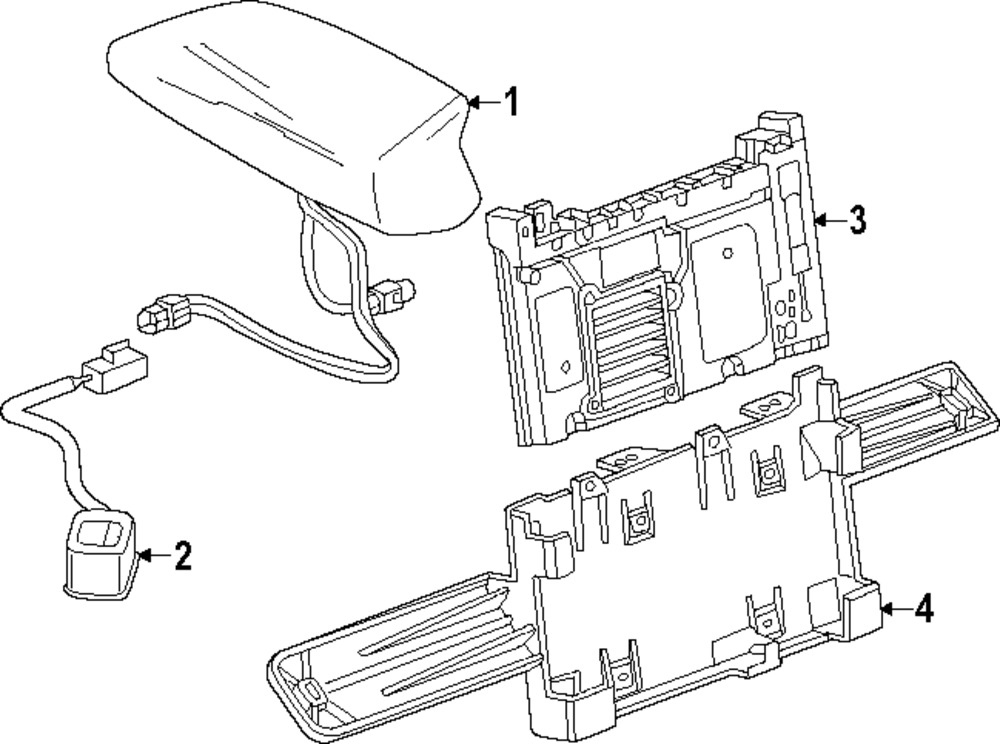 1
3
2
4