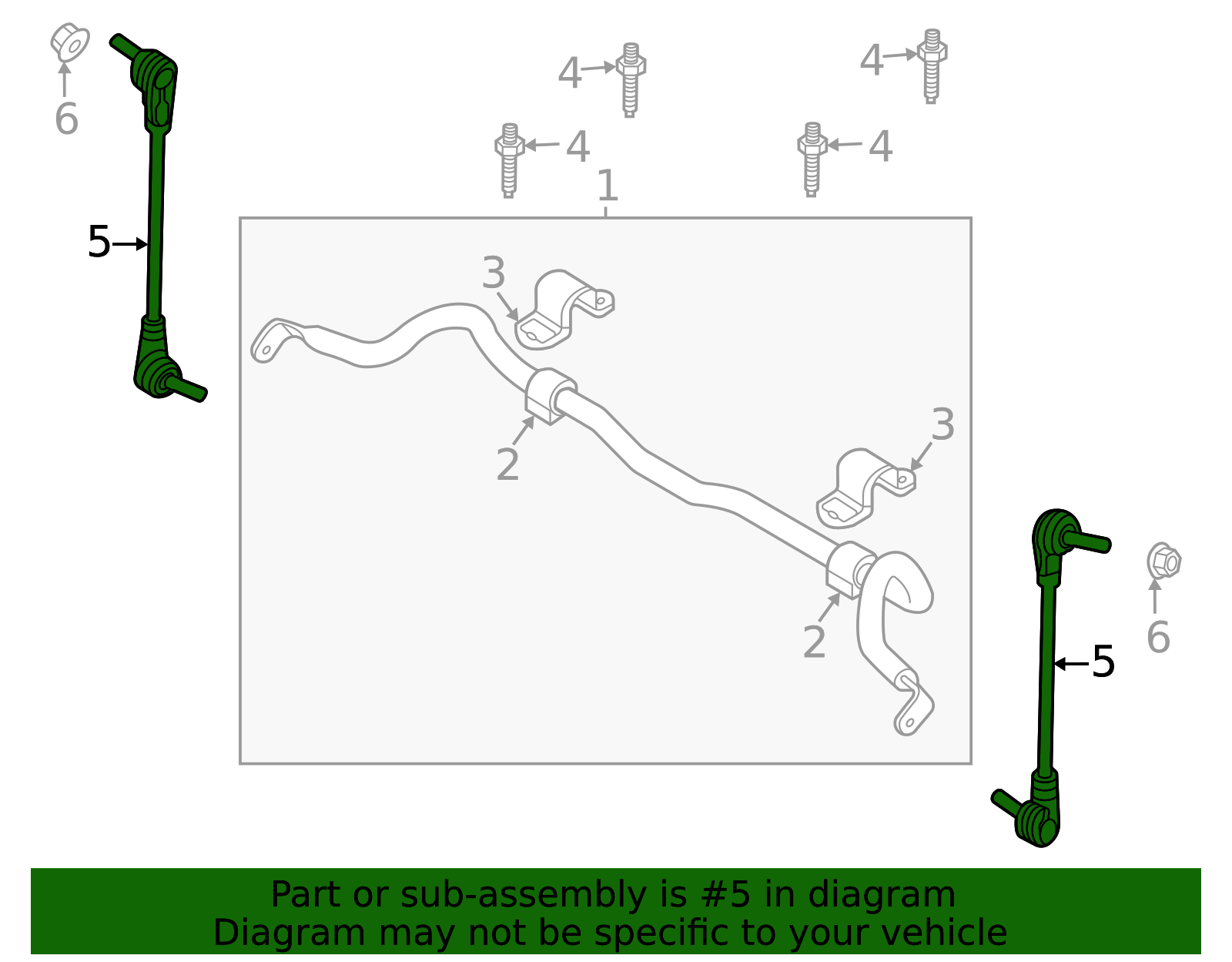 6
4
4
4
4
1
5
3
2
3
2
6
5

Part or sub-assembly is #5 in diagram
Diagram may not be specific to your vehicle