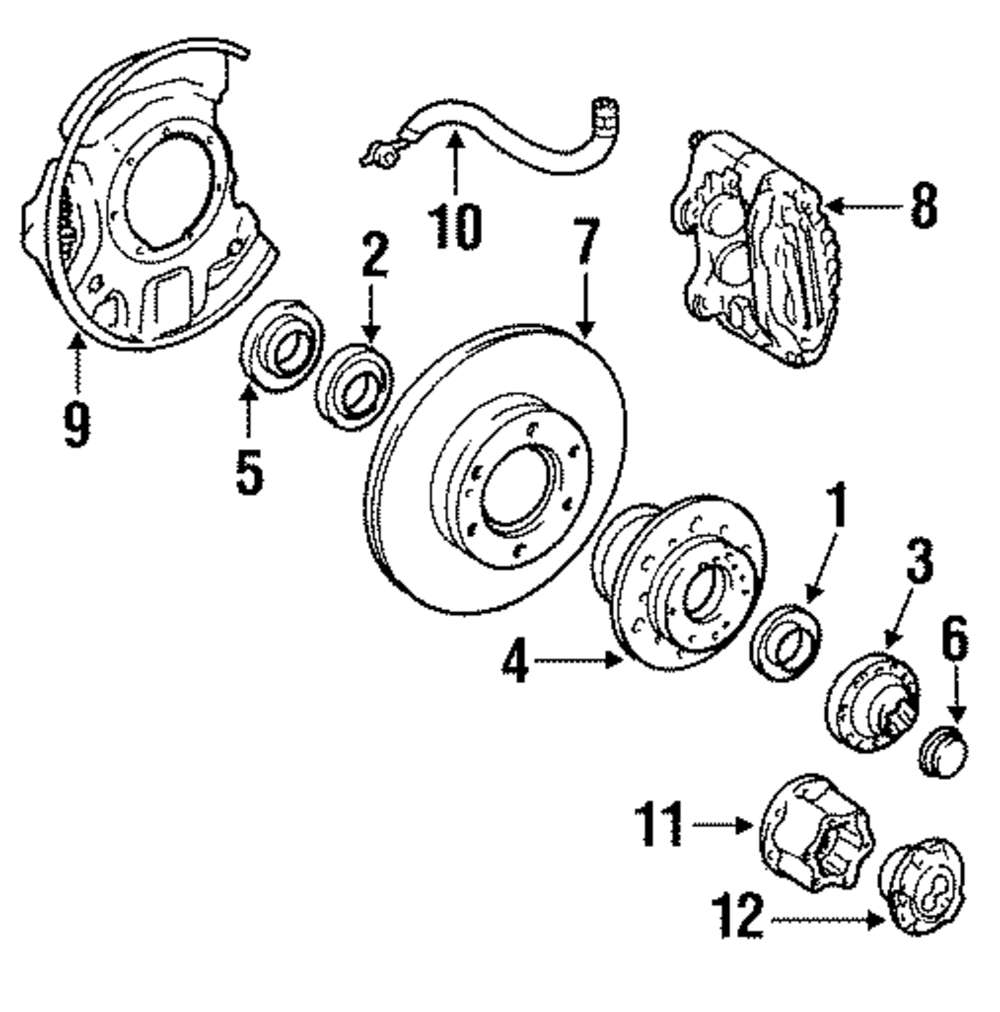 10
8
2
7
9
5
1
3
6
4
11
12