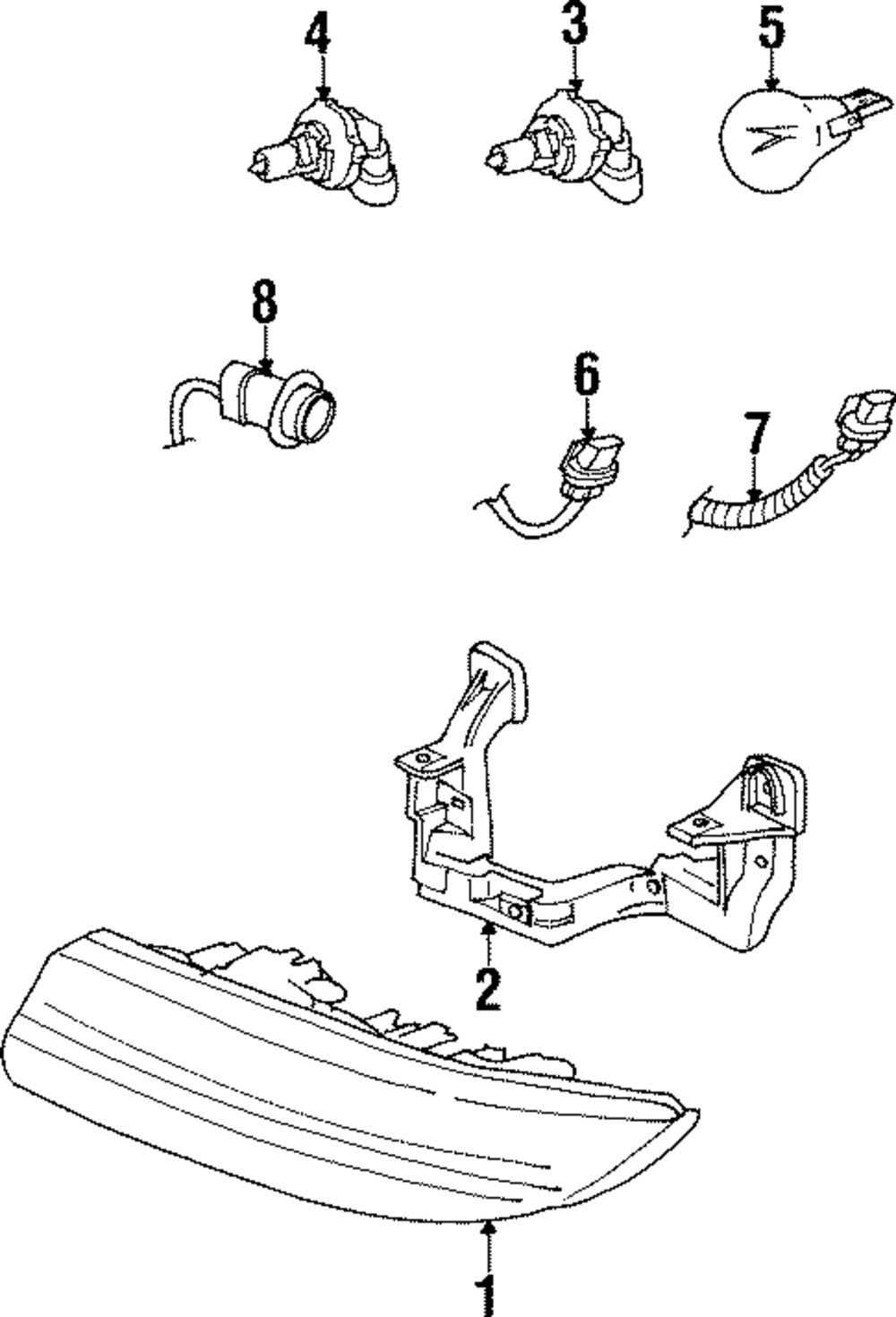 4
3
5
8
6
7
2
1