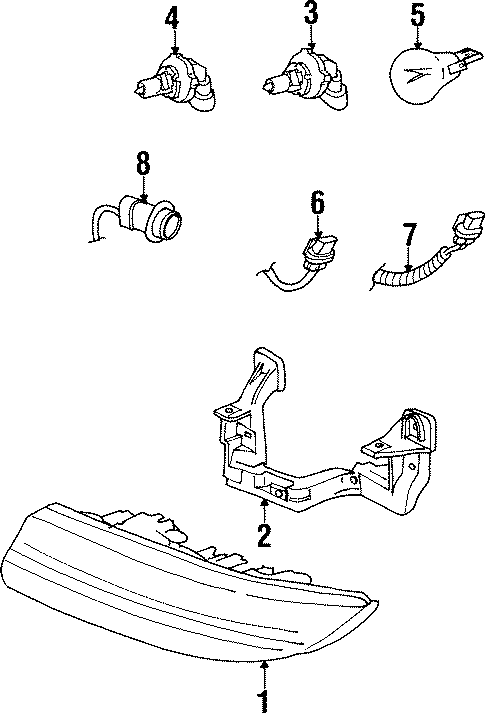 4
3
5
8
6
7
2
1