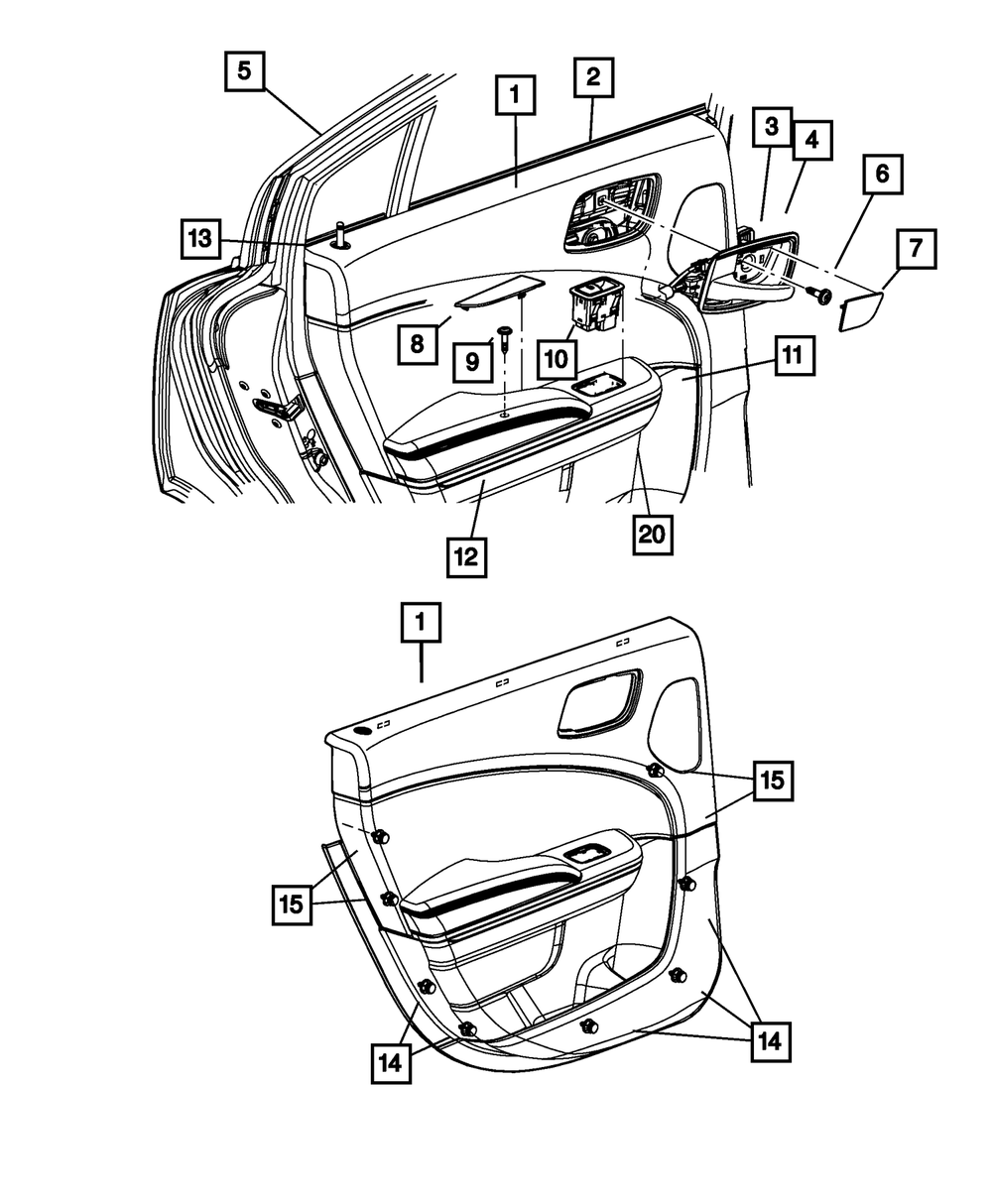 5
1
2
3
4
6
7
13
8
9
10
11
12
20
1
15
15
14
14