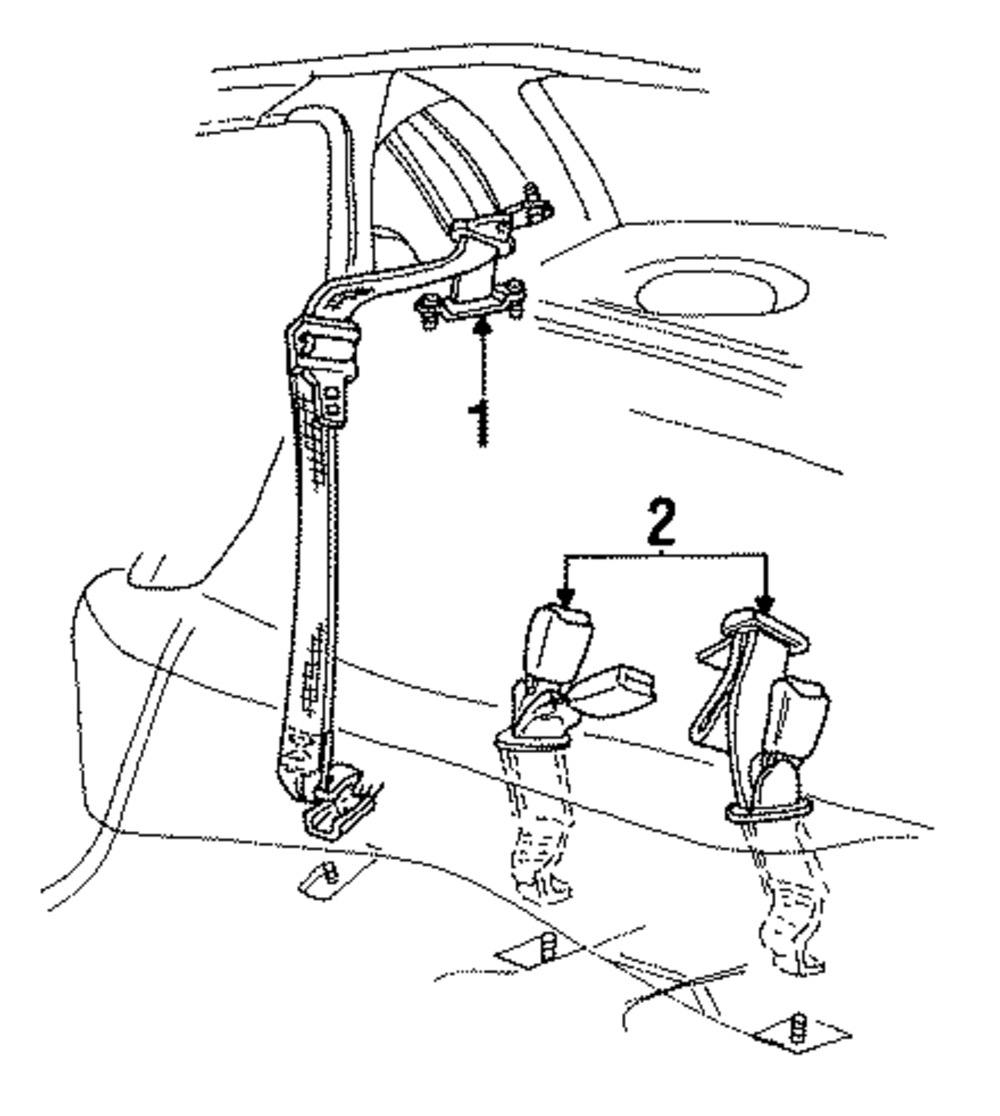 1

2