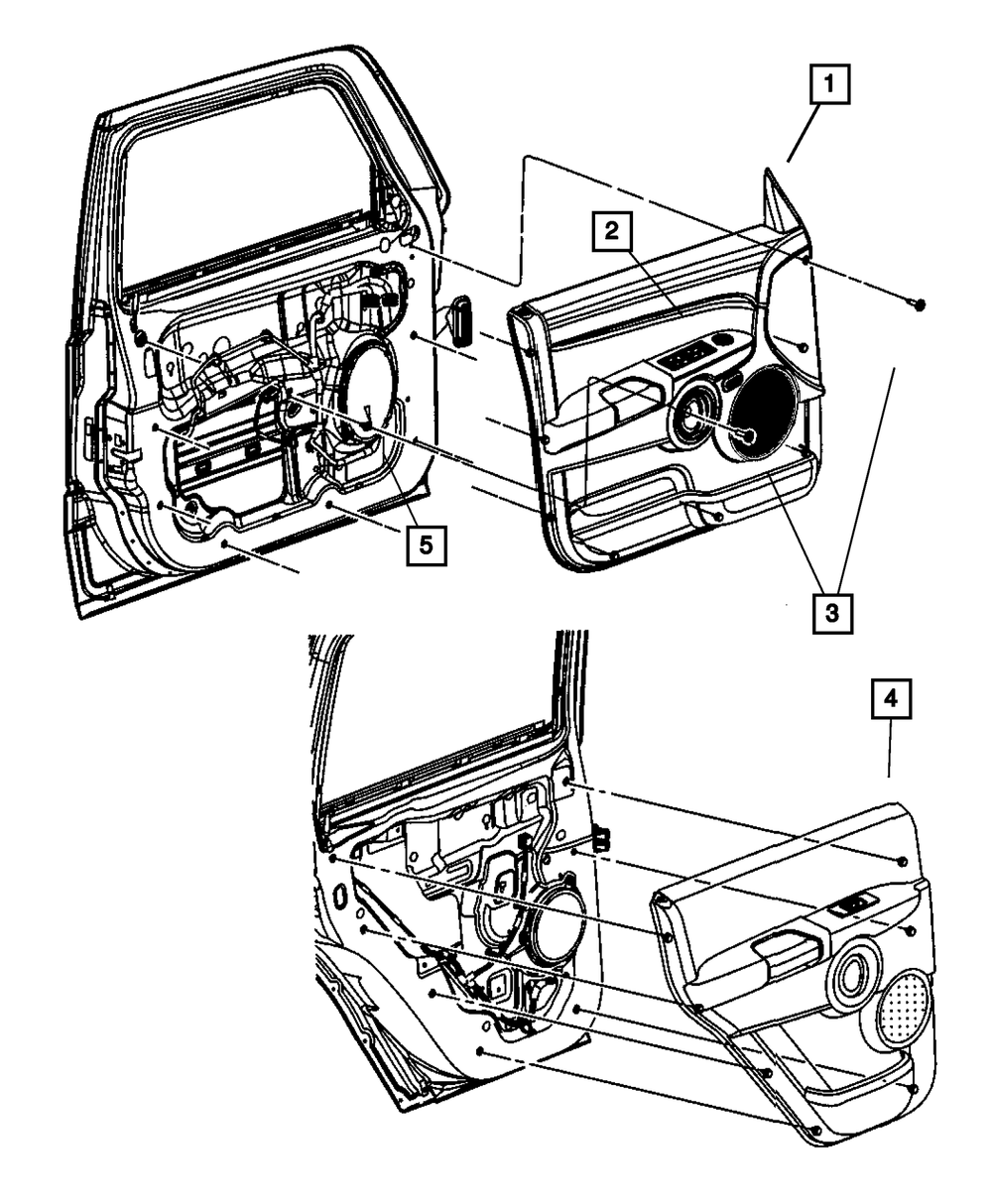 1
2
5
3
4