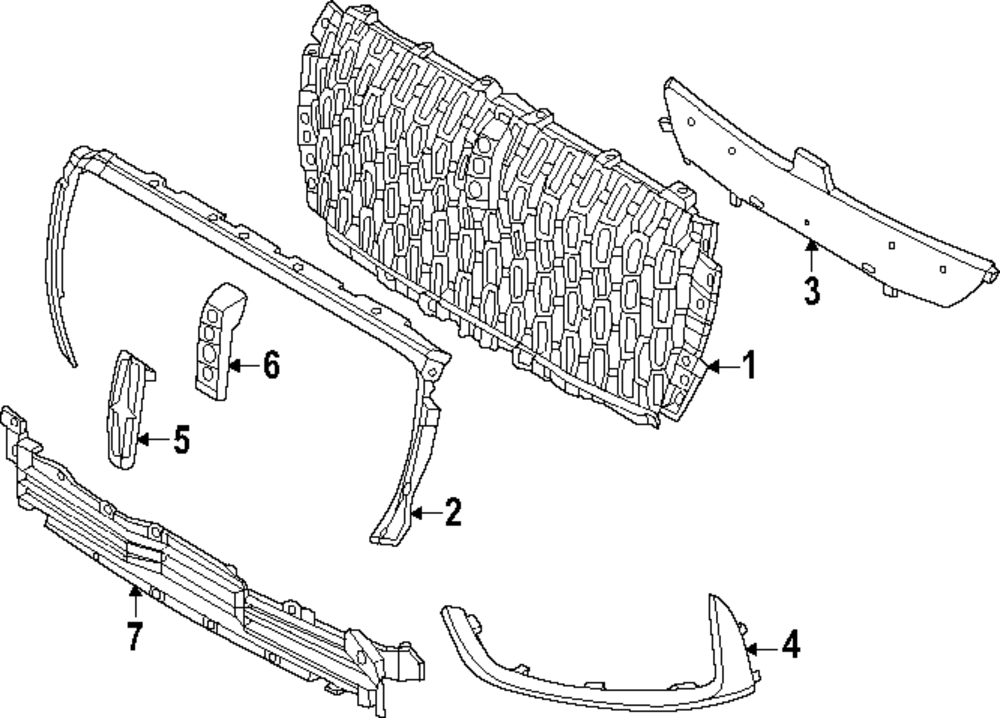 3
6
1
5
2
7
4