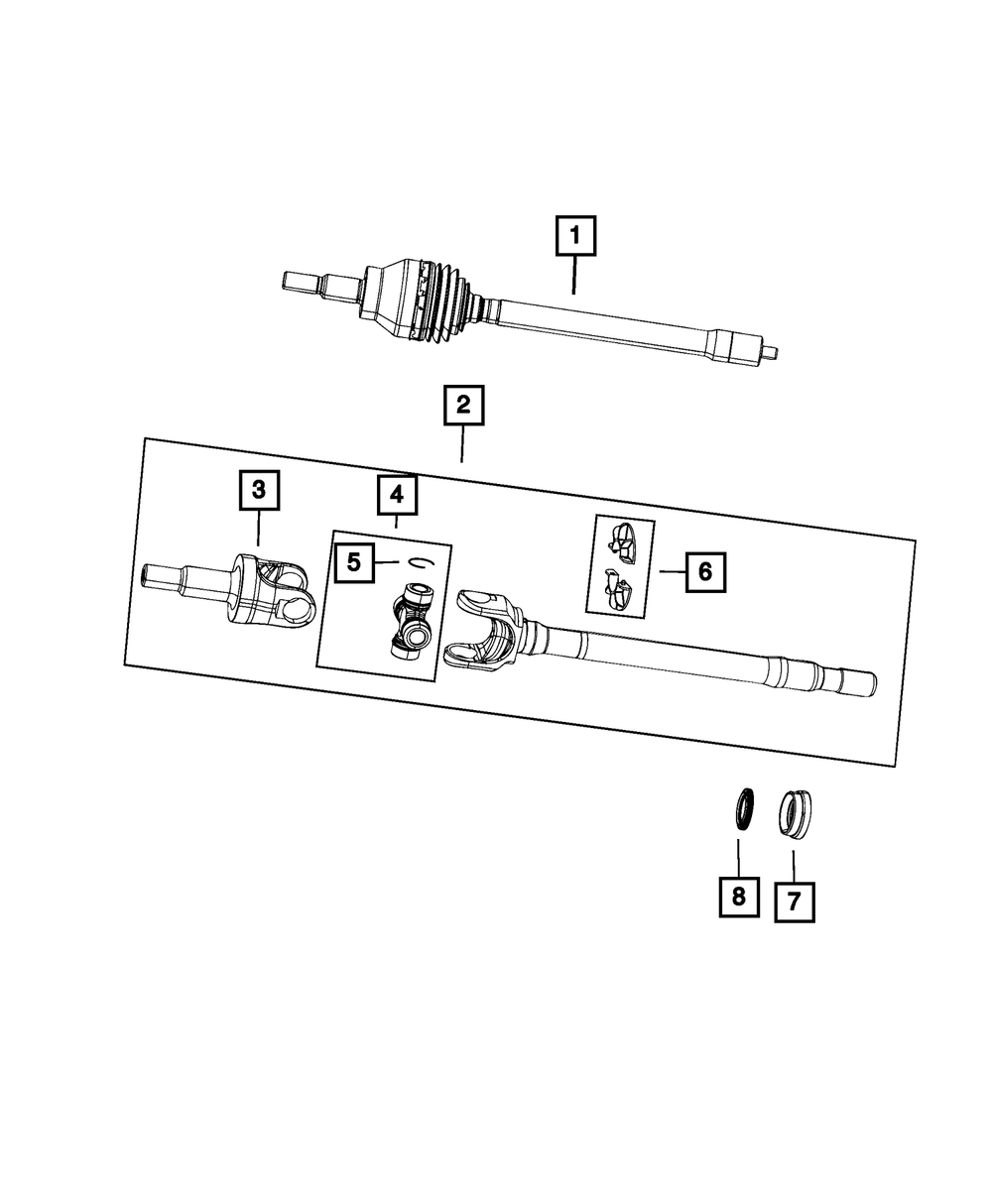 1
2
3
4
5
6
8
7