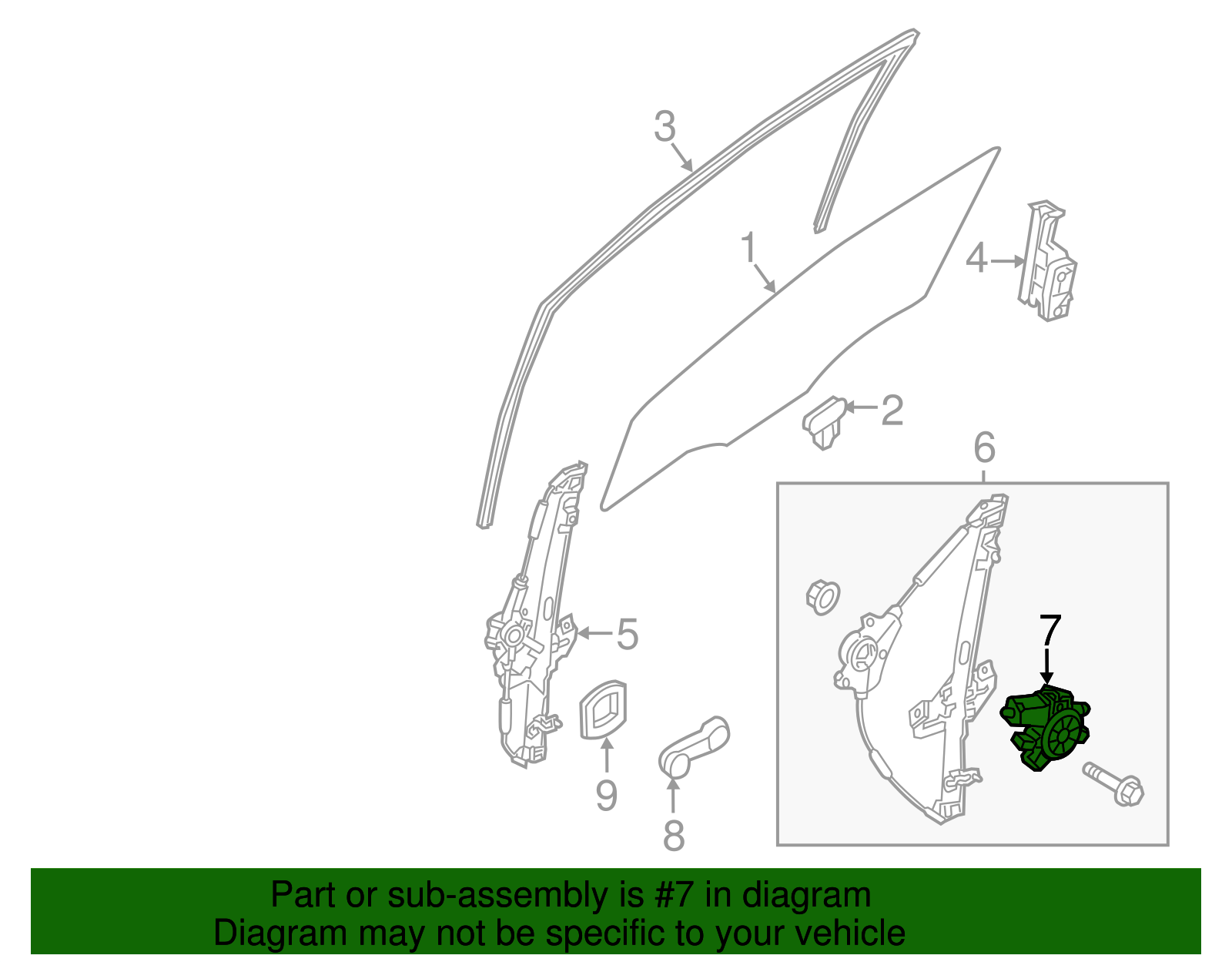 3
1
4
2
6
5
7
9
8
Part or sub-assembly is #7 in diagram
Diagram may not be specific to your vehicle