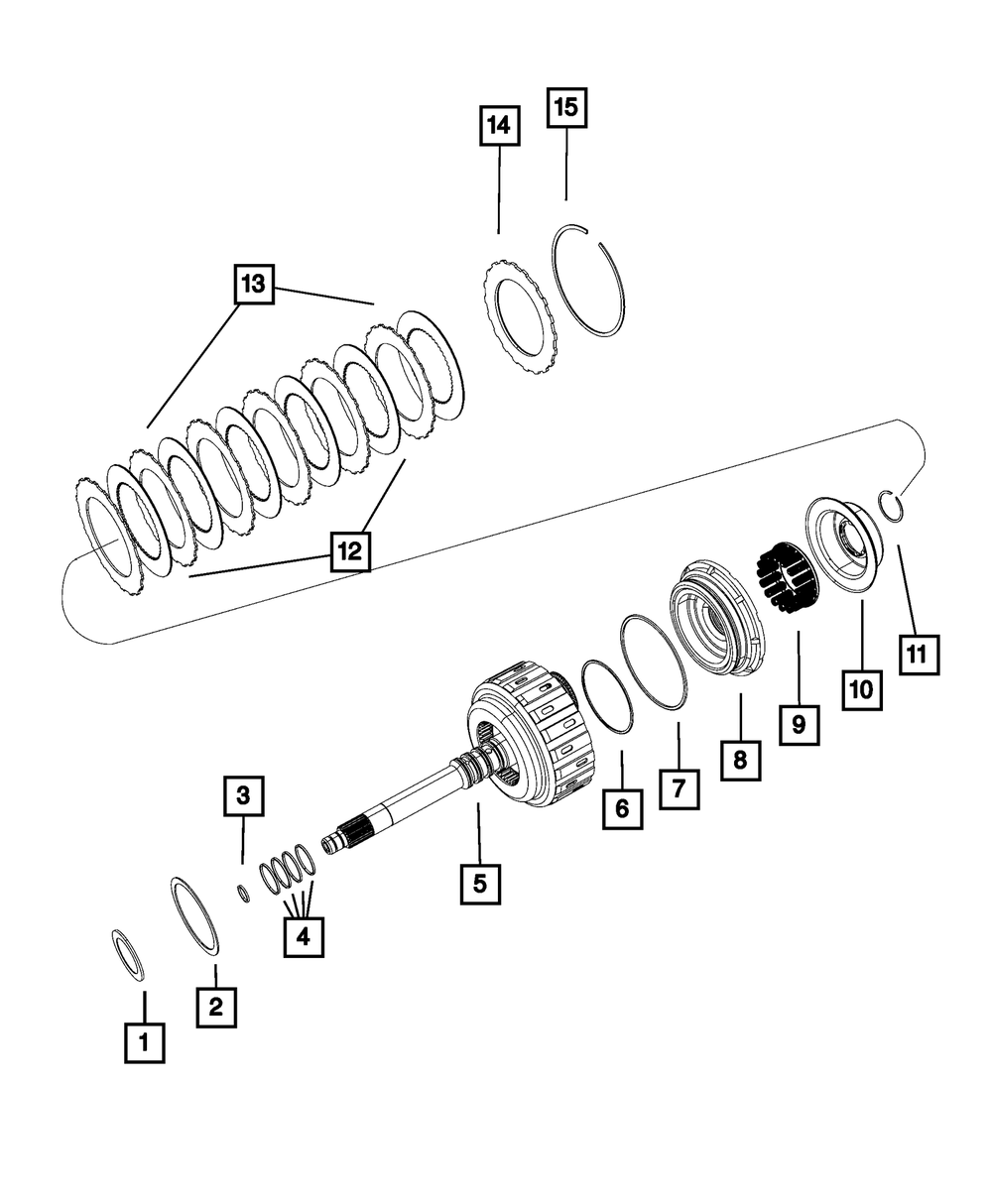 14
15
13
12
11
10
9
8
7
6
5
3
4
2
1