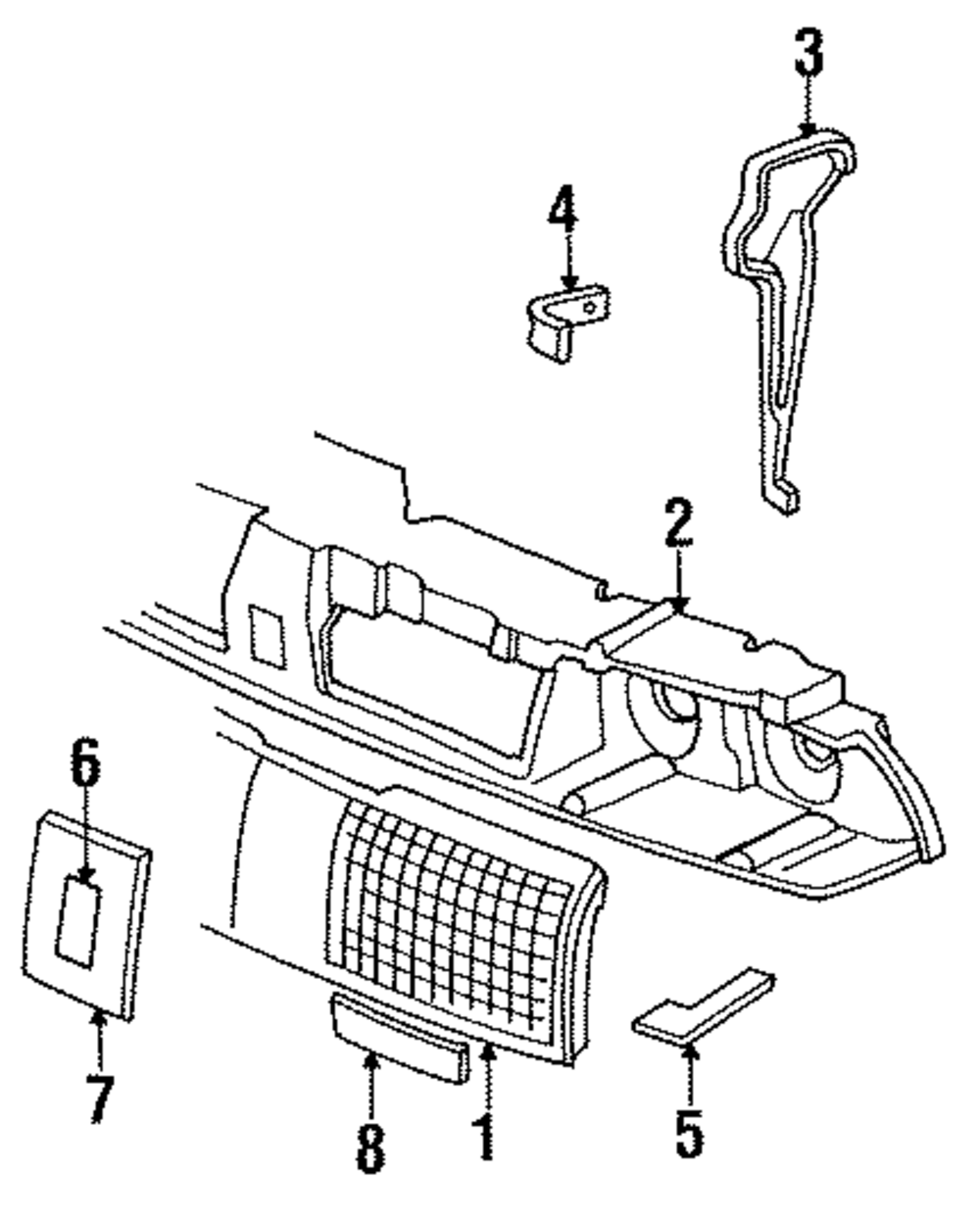 3
4
2
6
7
8
1
5