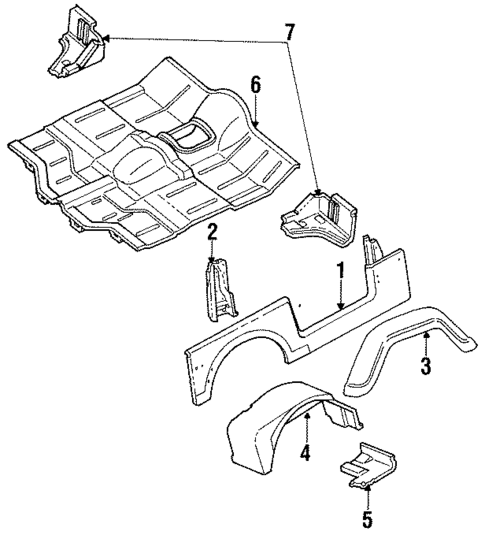 7
6
2
1
3
4
5