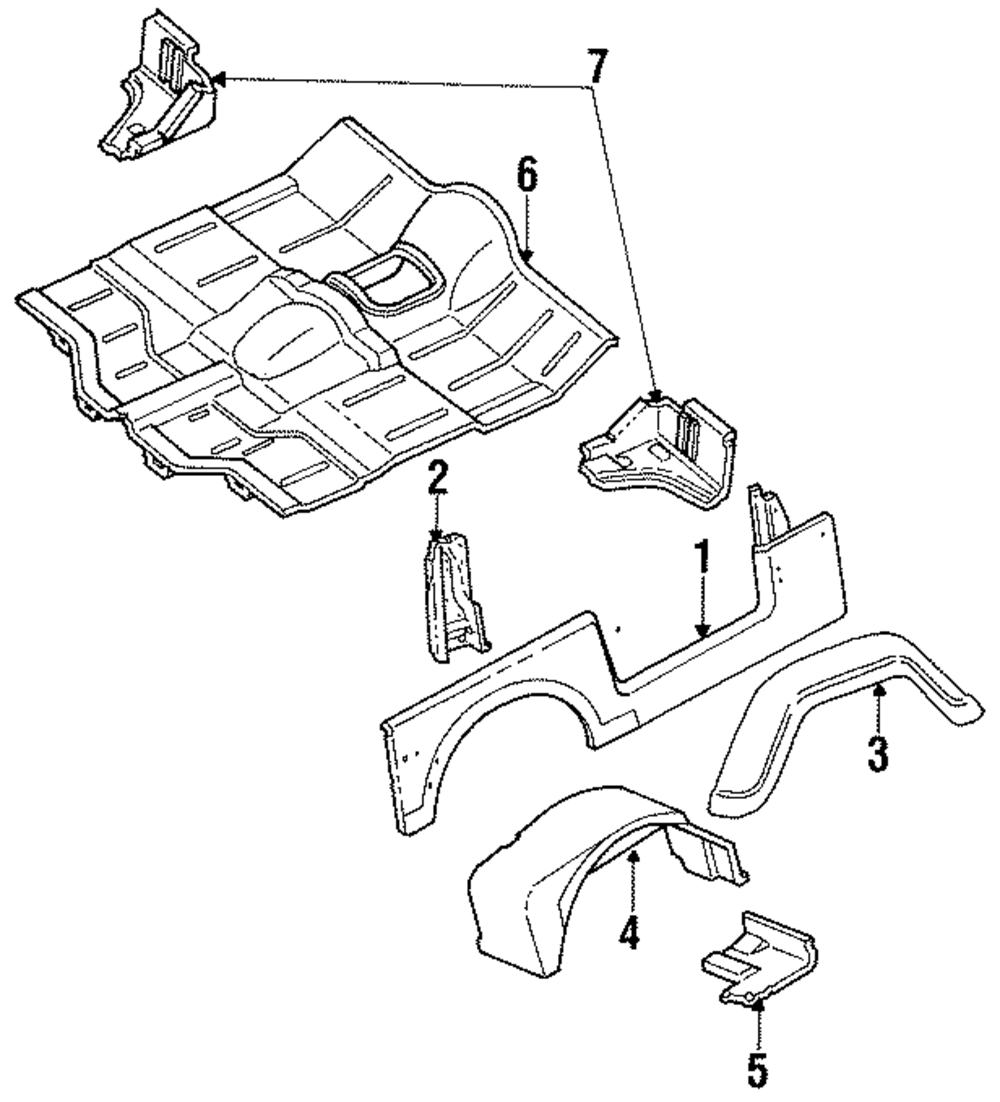 7
6
2
1
3
4
5