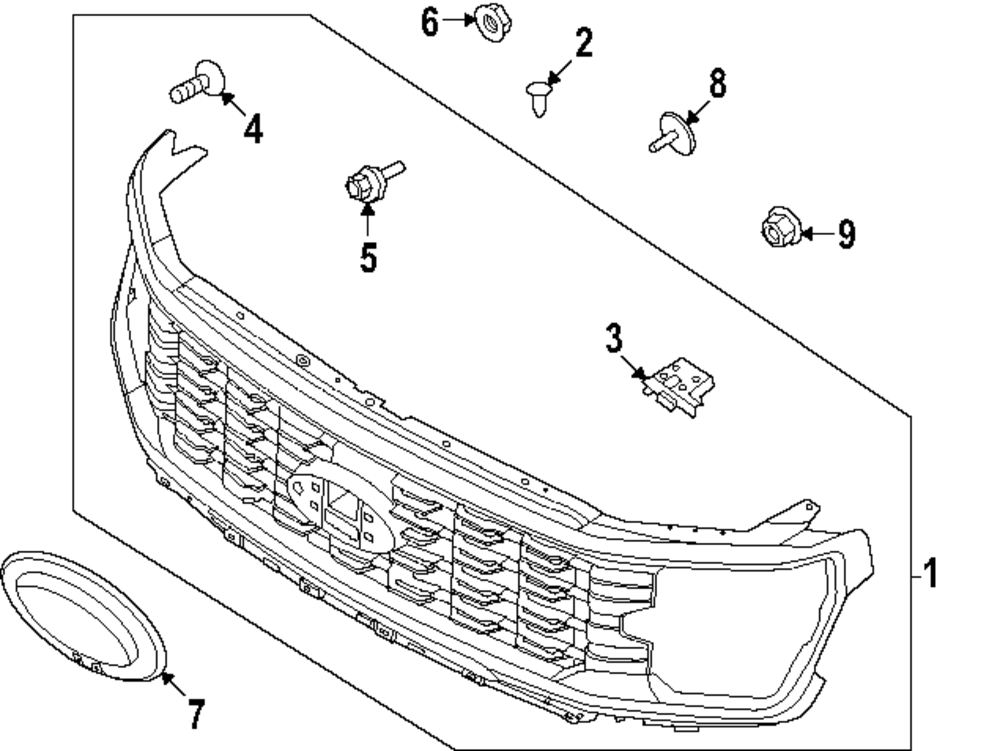 6
2
4
8
5
9
3
1
7