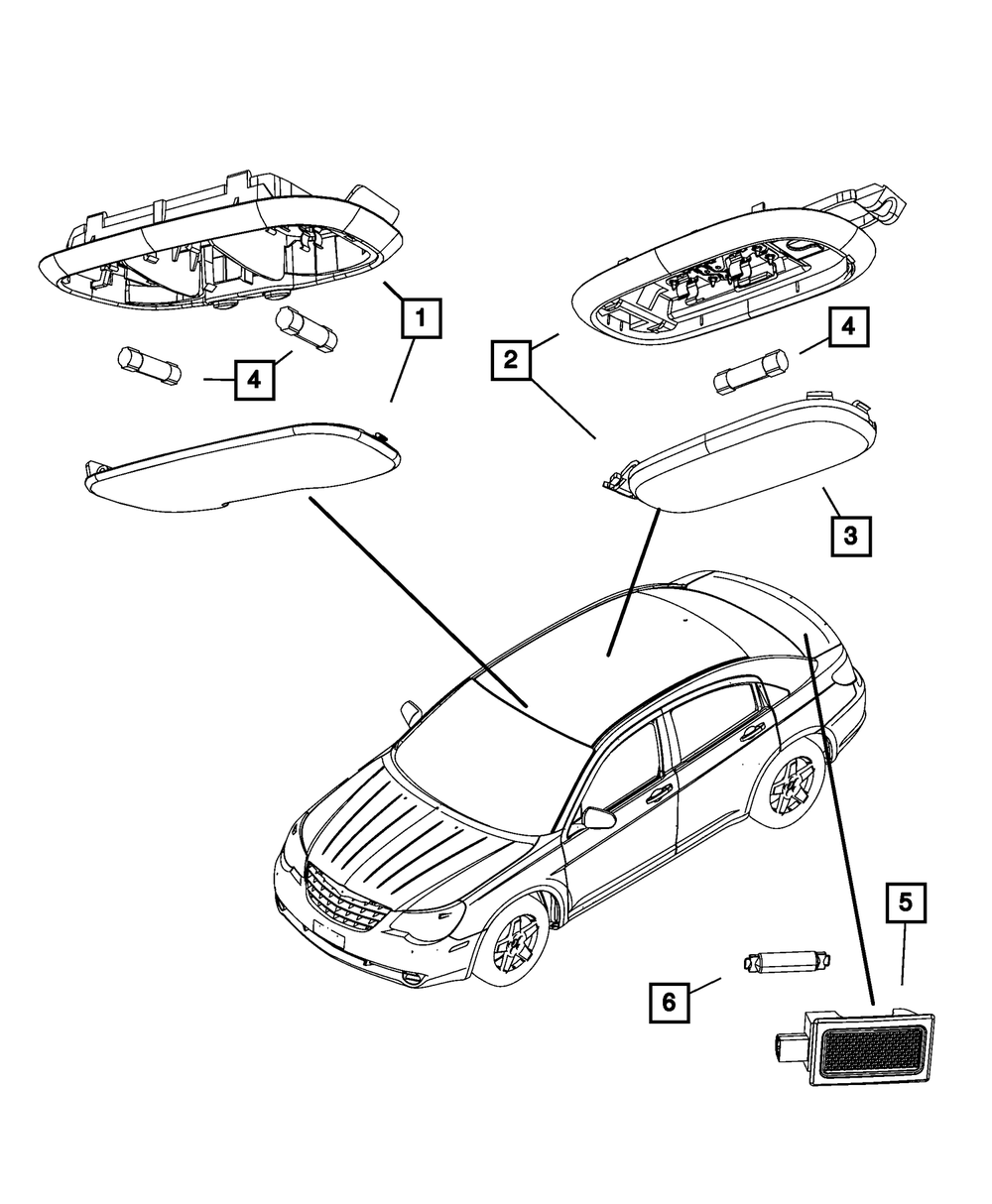 1
4
2
4
3
5
6