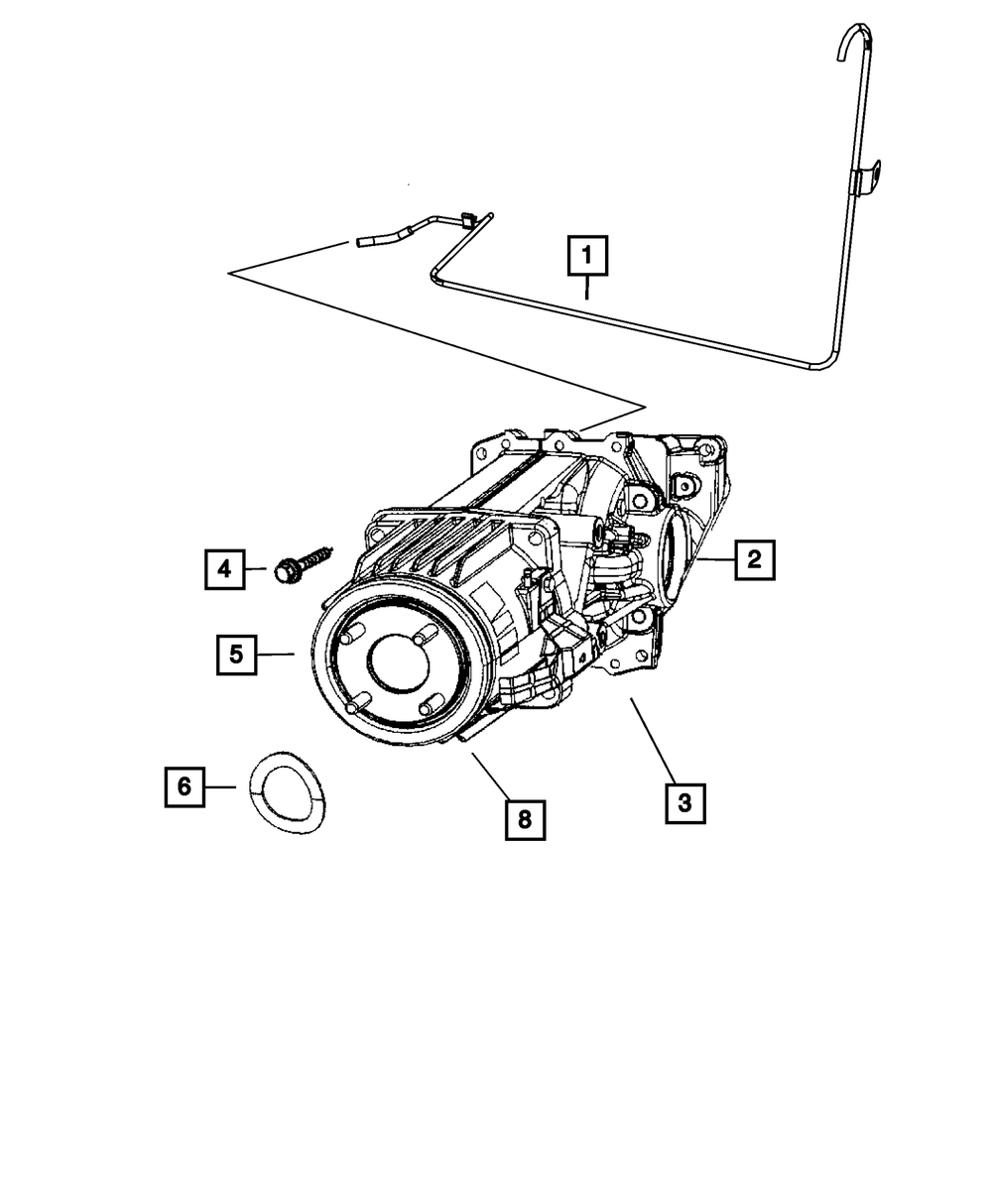 1
2
4
5
6
8
3