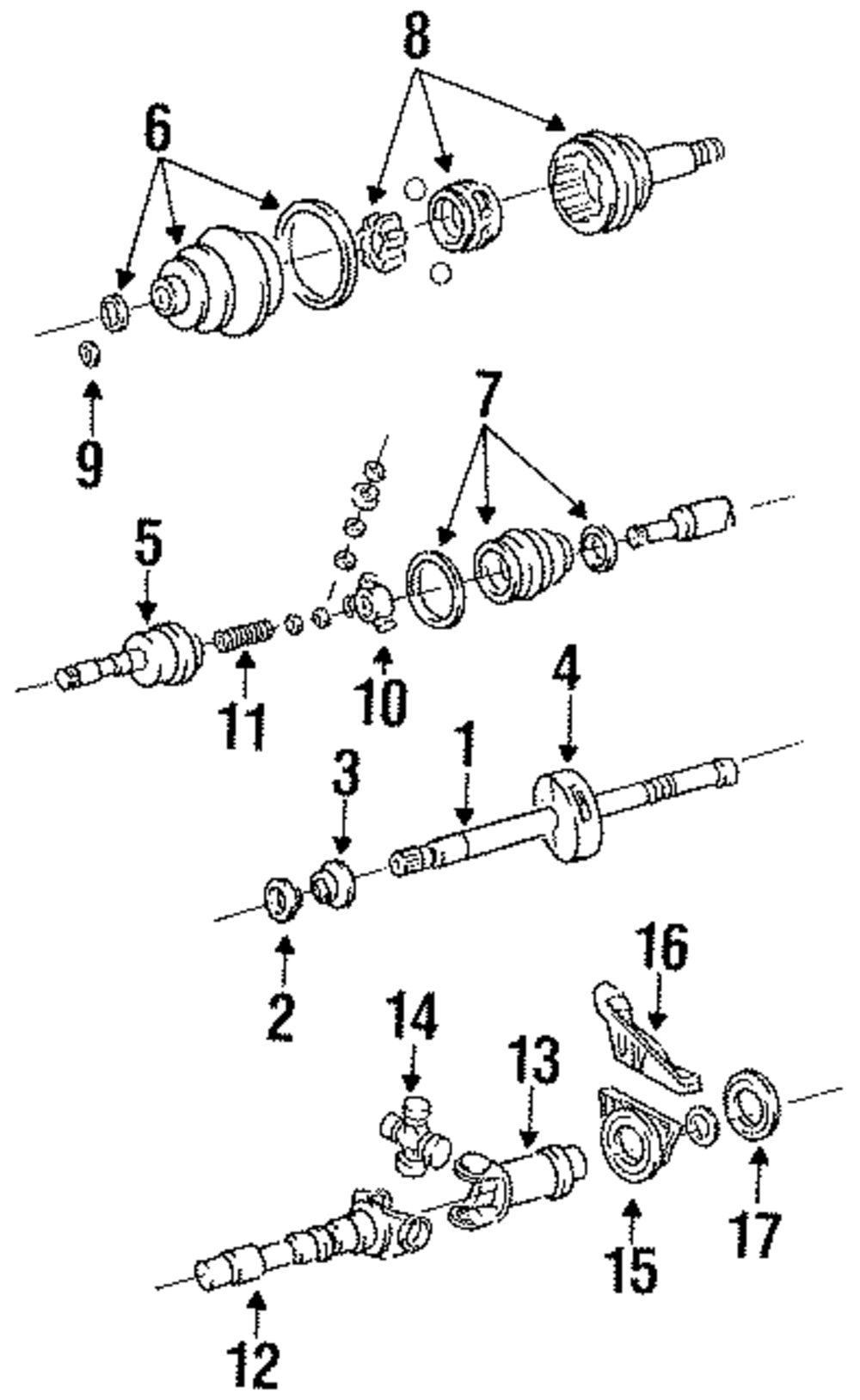 8
6
9
7
5
11
10
4
1
3
2
16
14
13
17
15
12